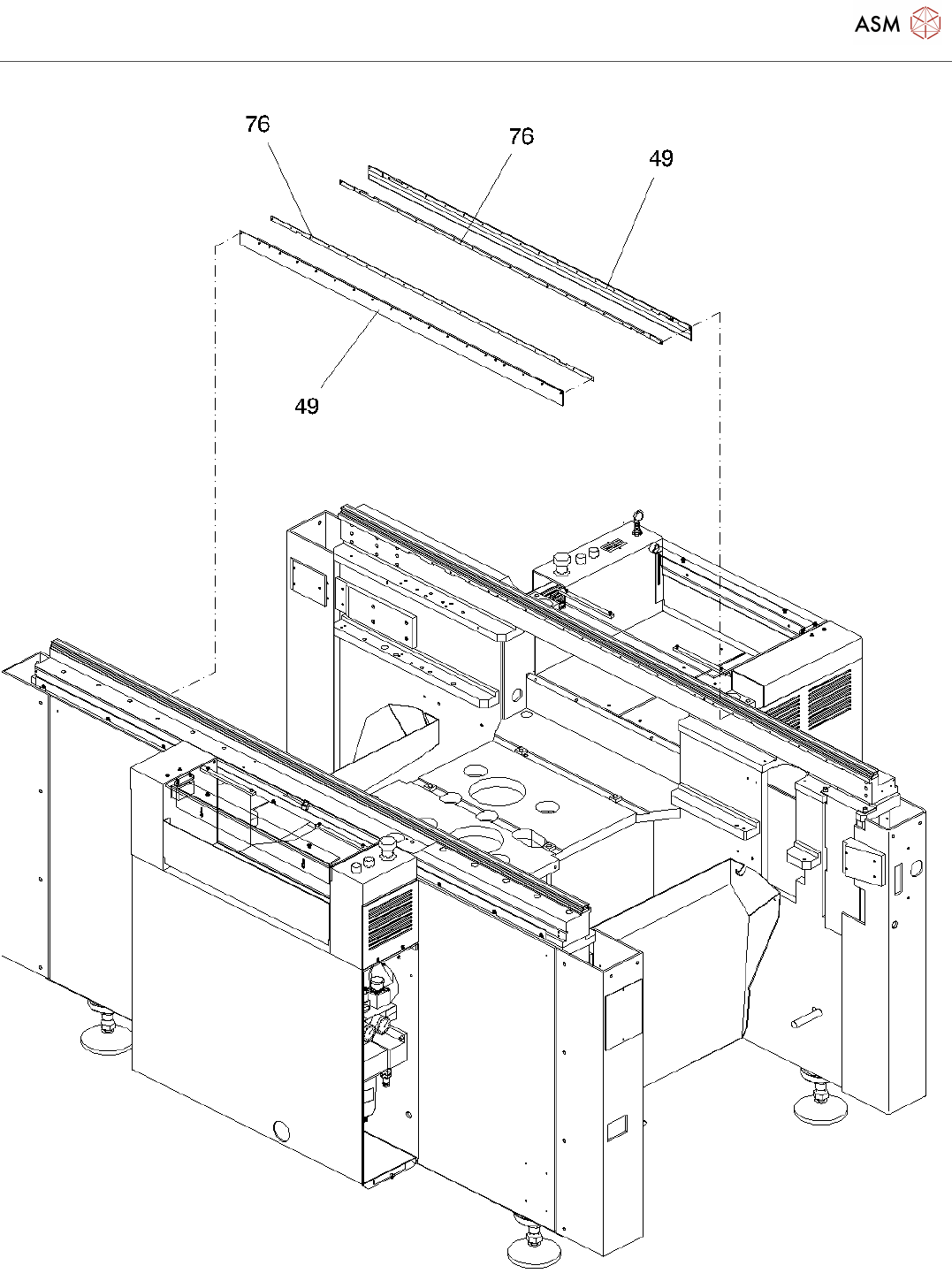 ASM

76

76

49

49