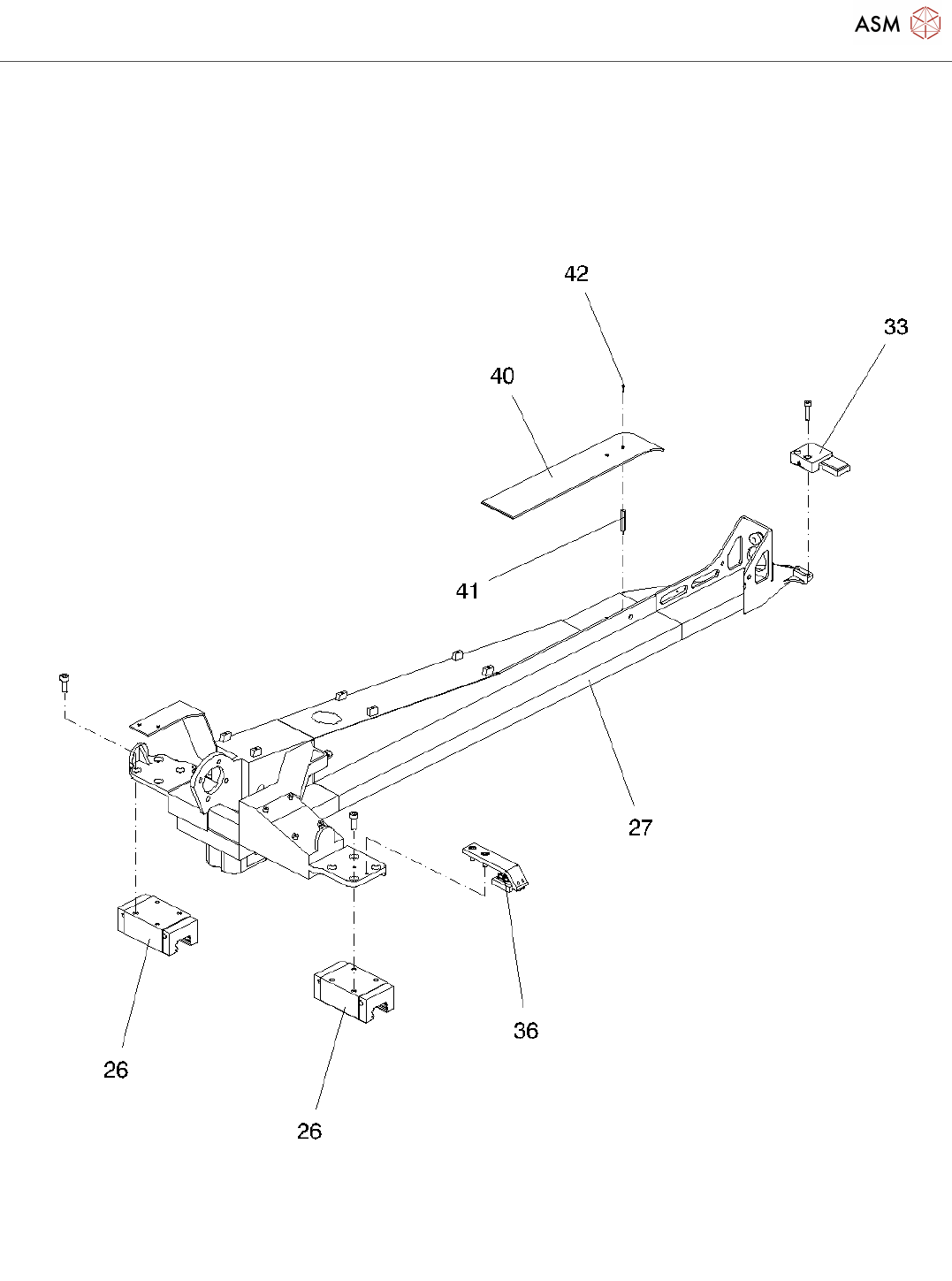 ASM

42

33

40

41

27

36

26

26