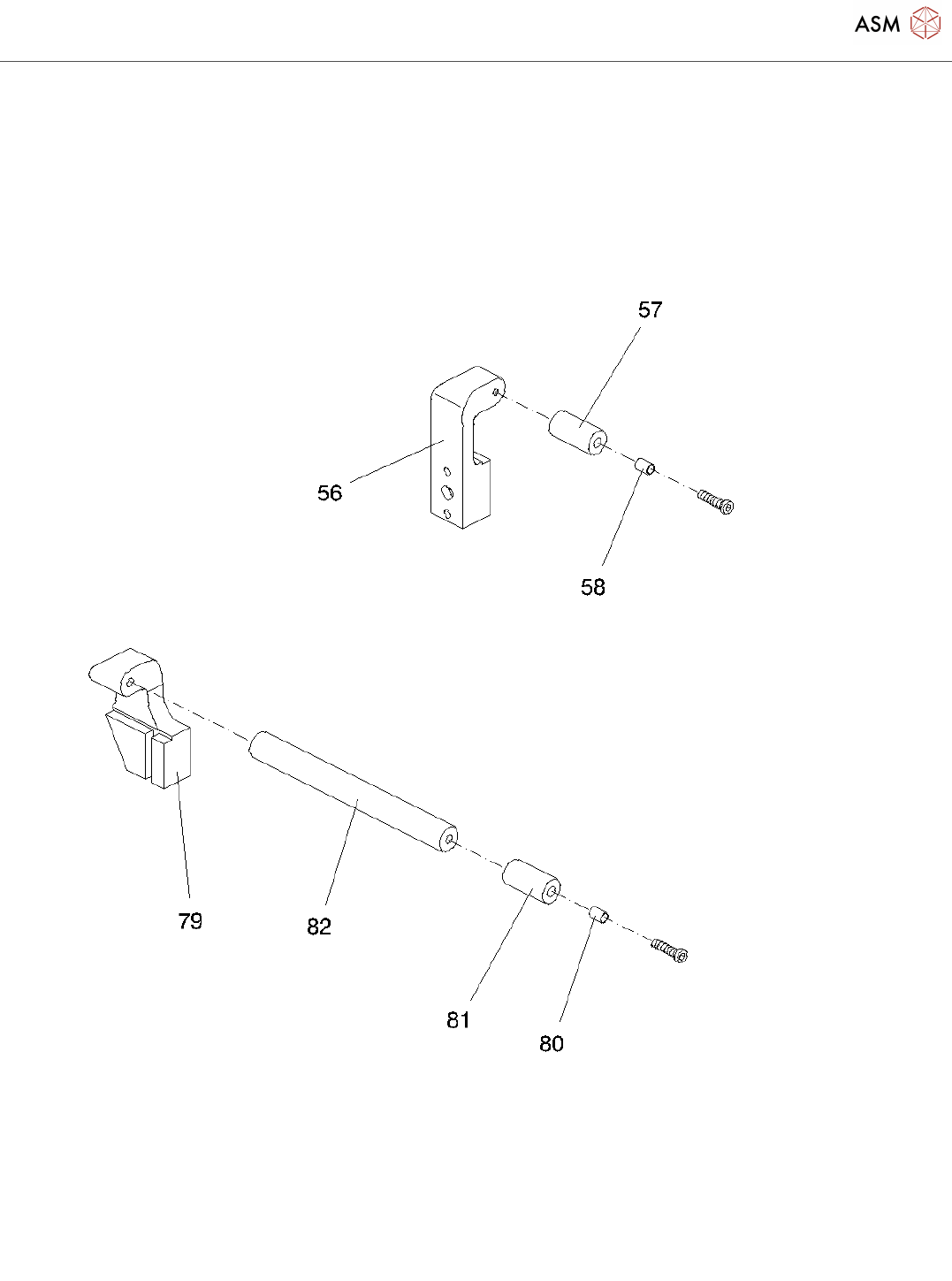 ASM

57

56

58

79

82

81

80