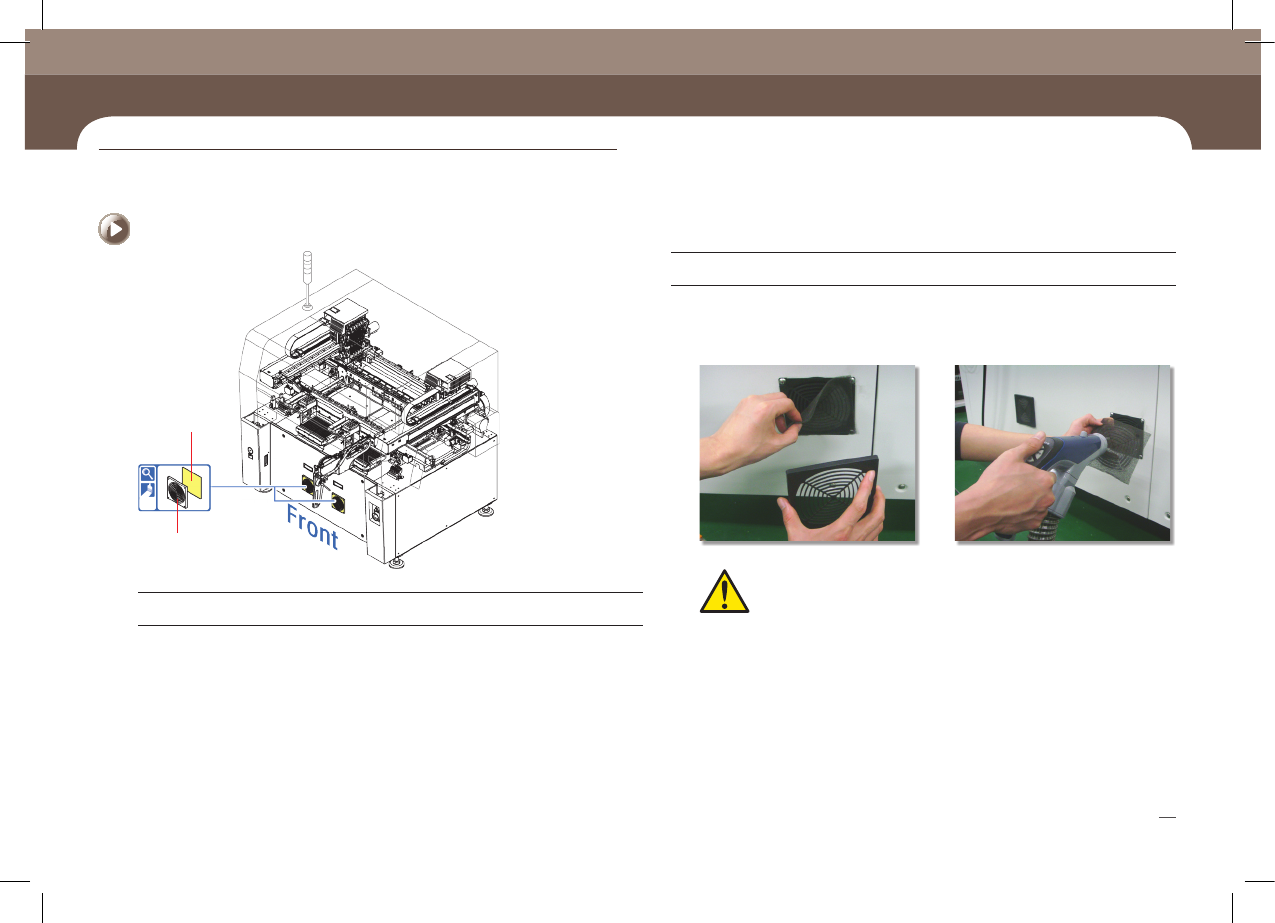 Front