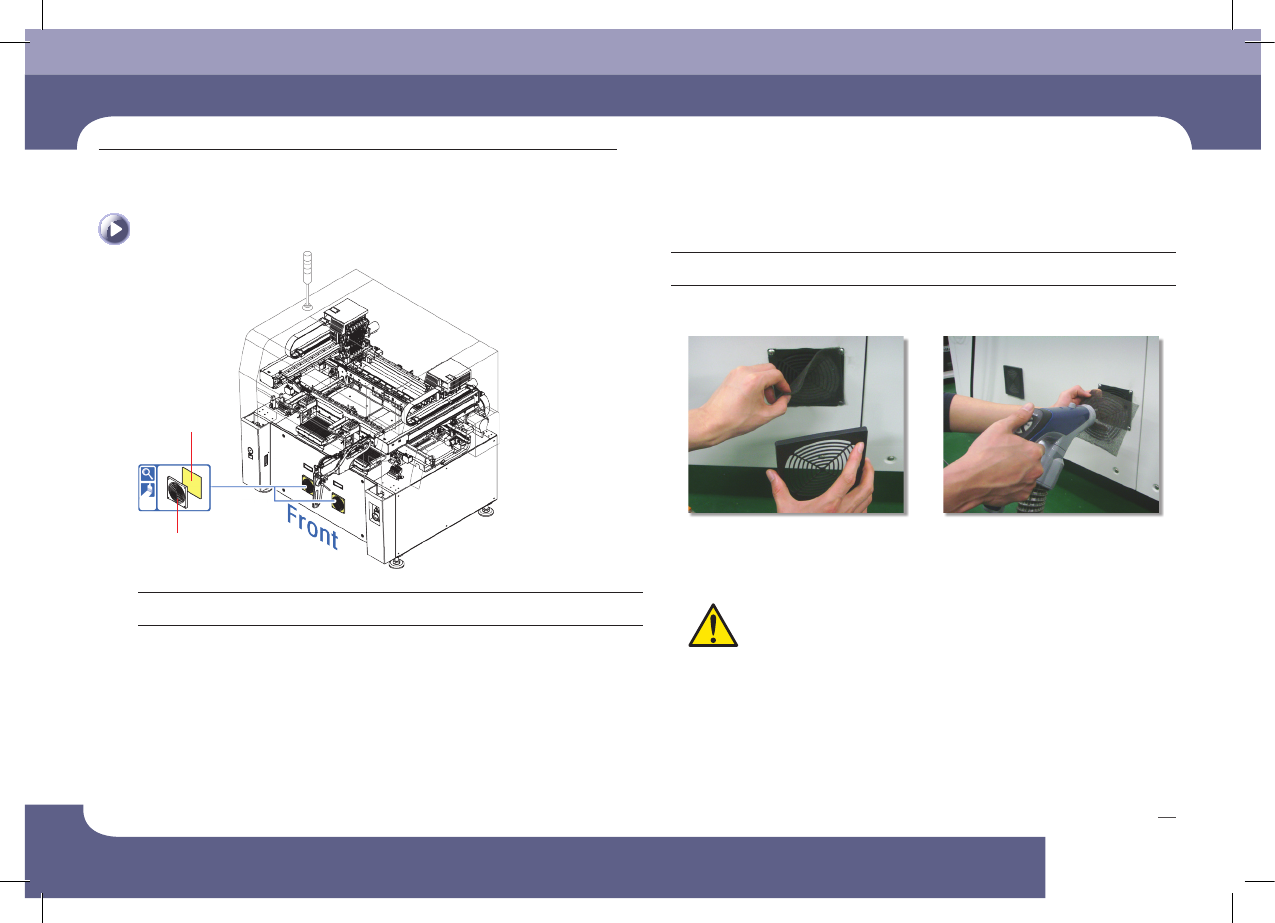 Front