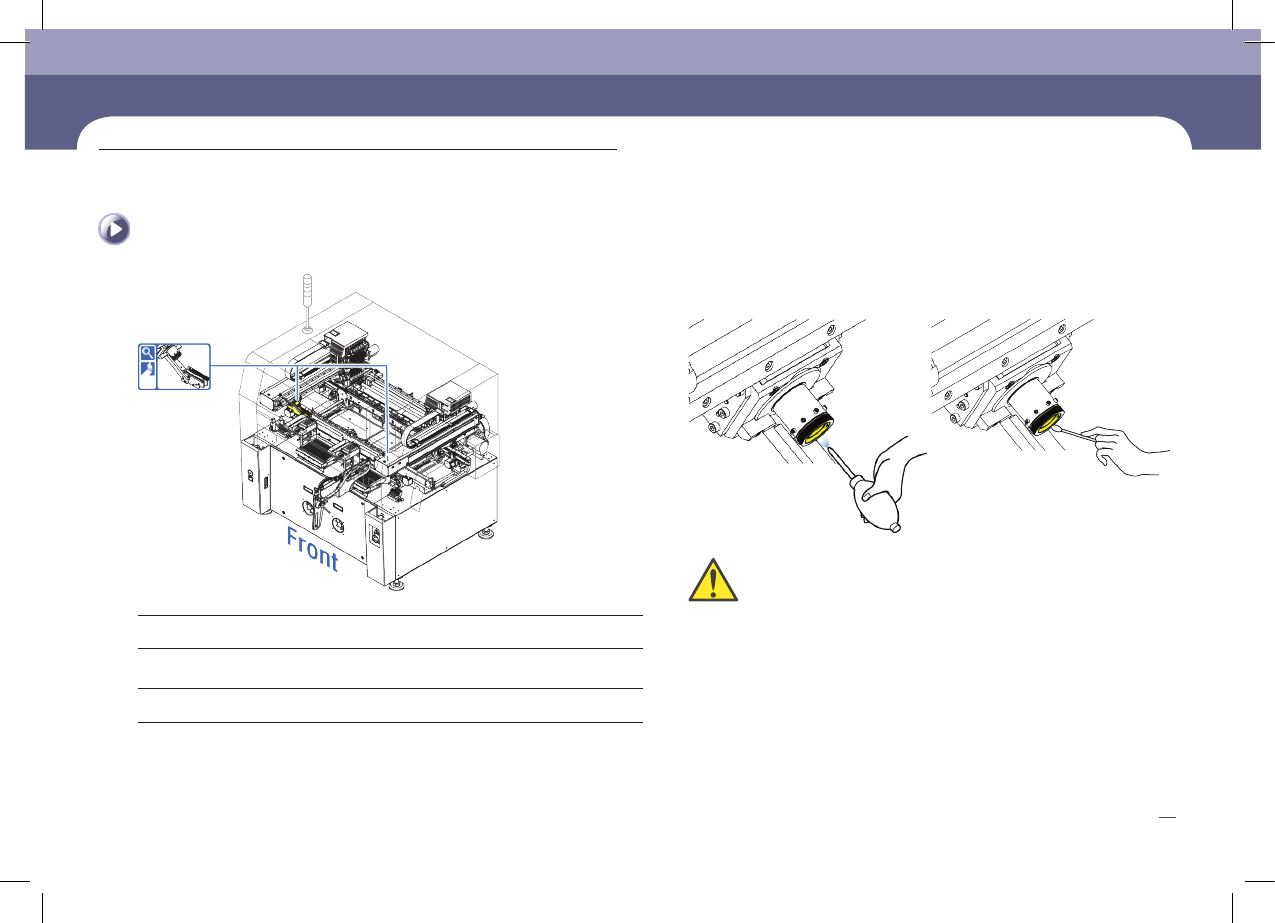 Front