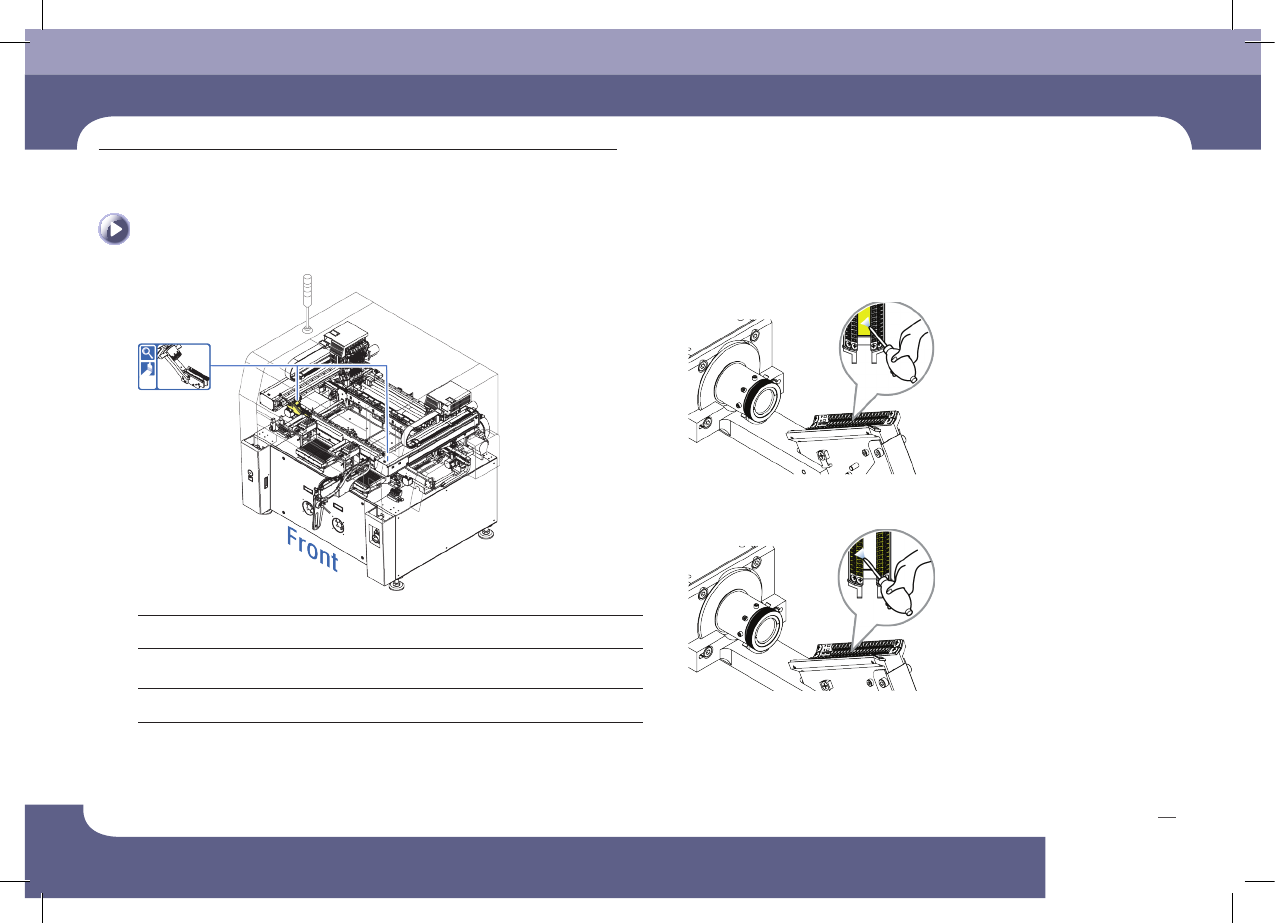 Front