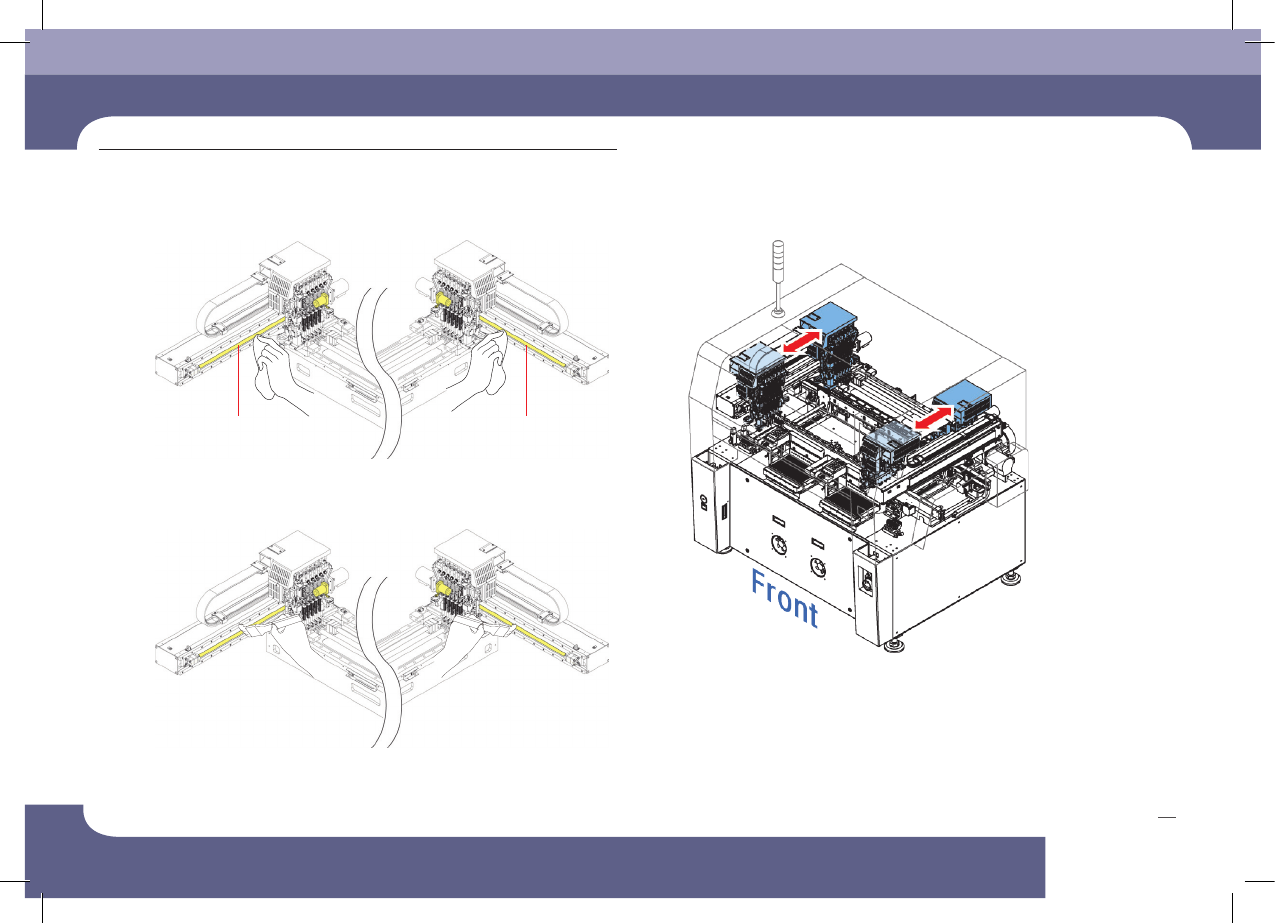 Front