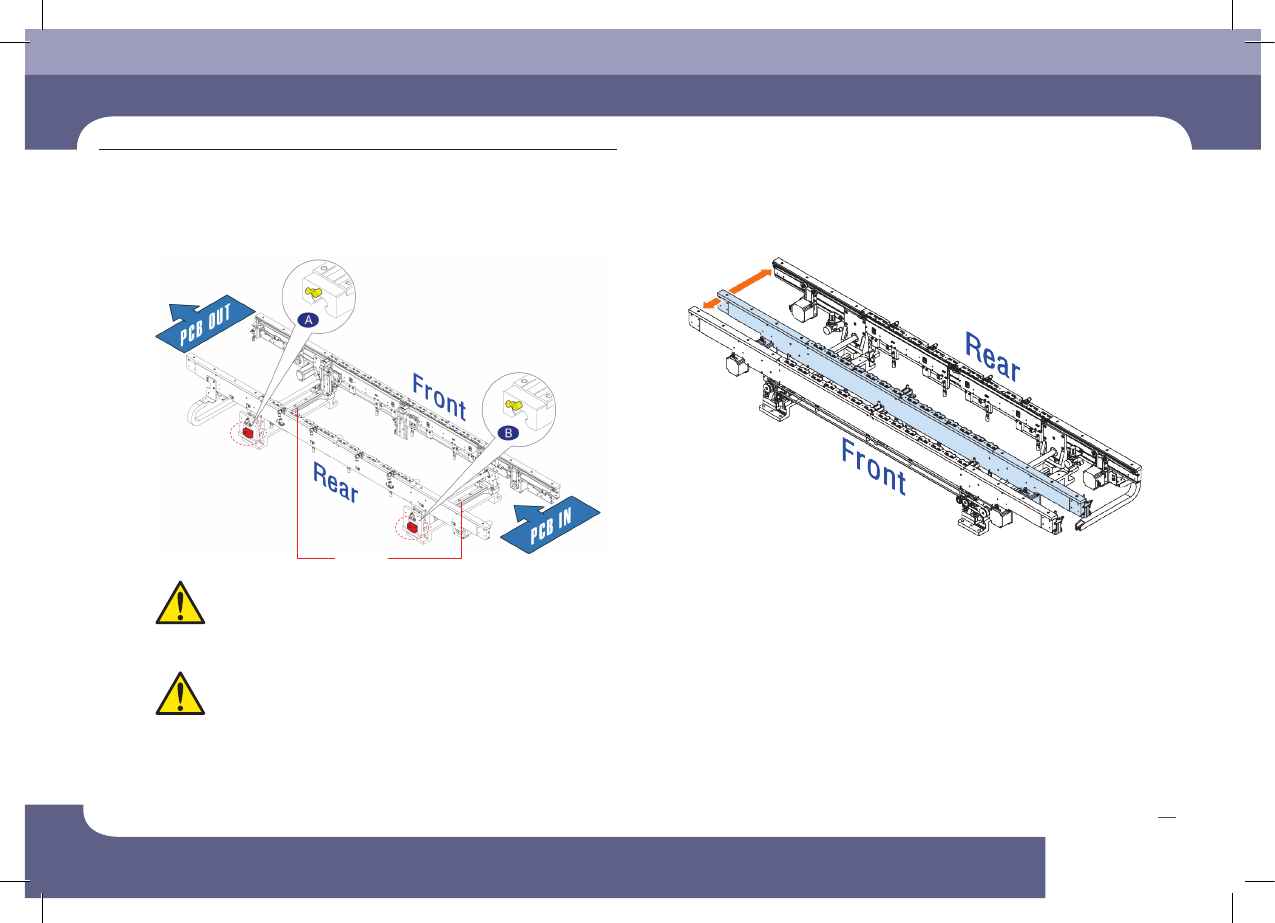 PCB OUT

A

Front

B

Rear

PCB IN

Rear

Front