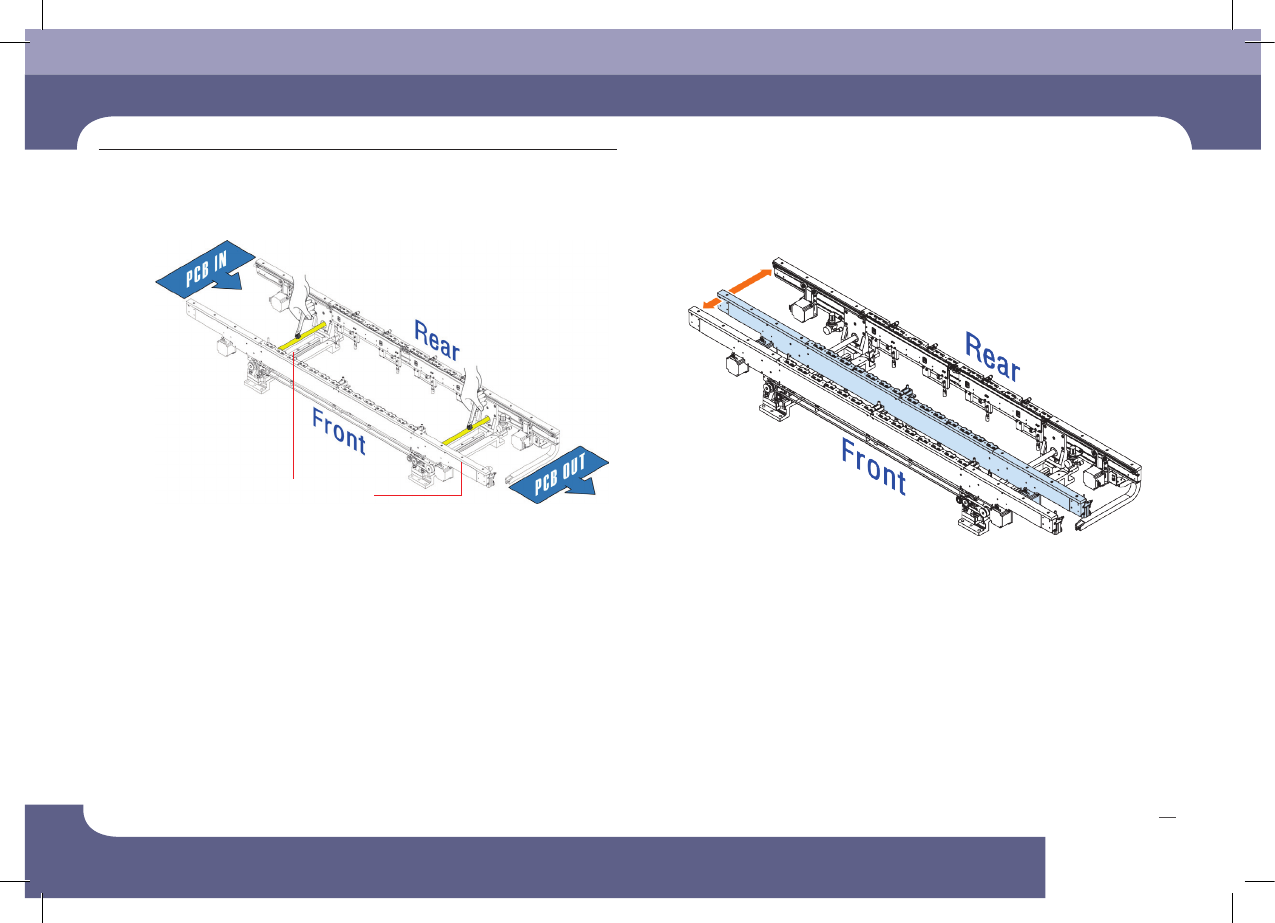 PCB IN

Rear

Front

PCB OUT

Rear

Front