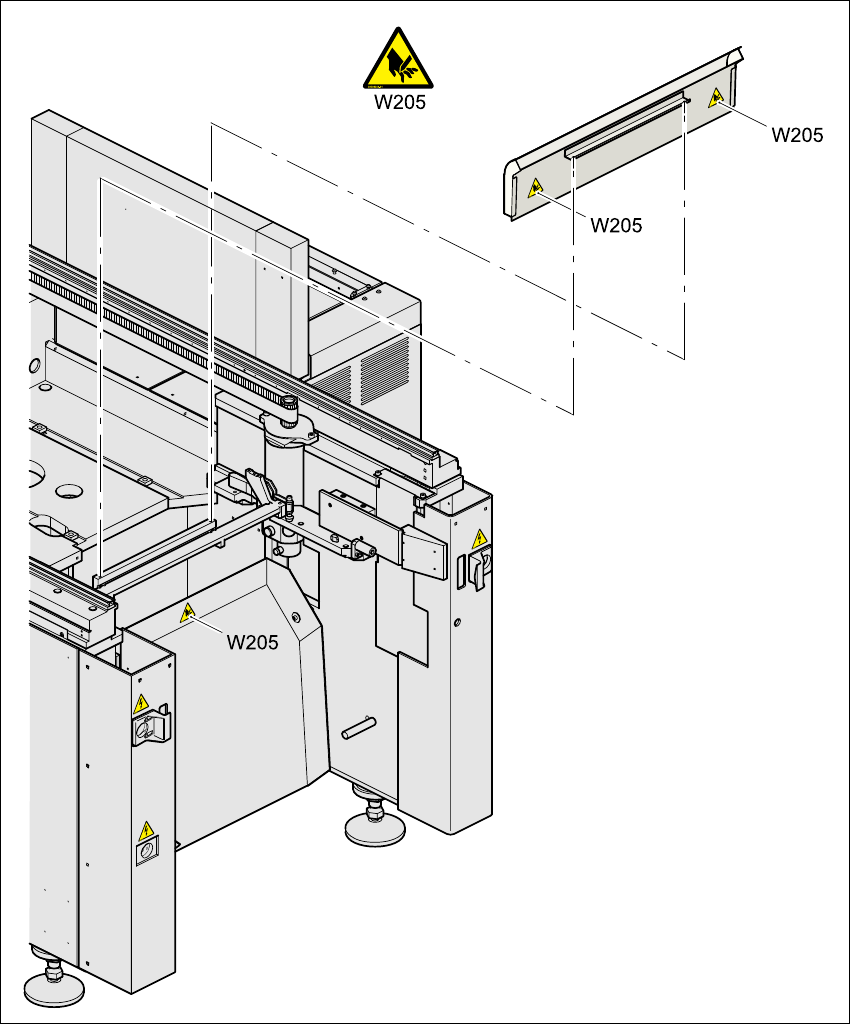 W205

W205

W205

W205