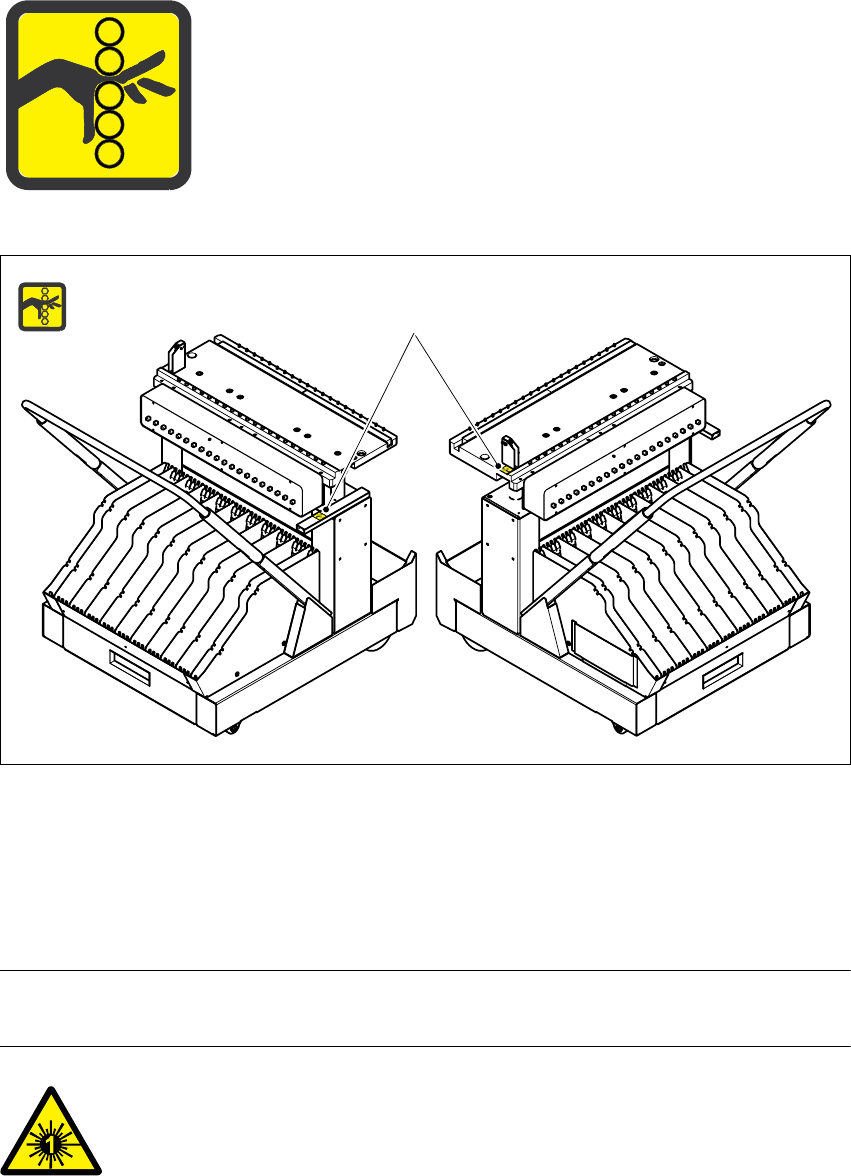 1