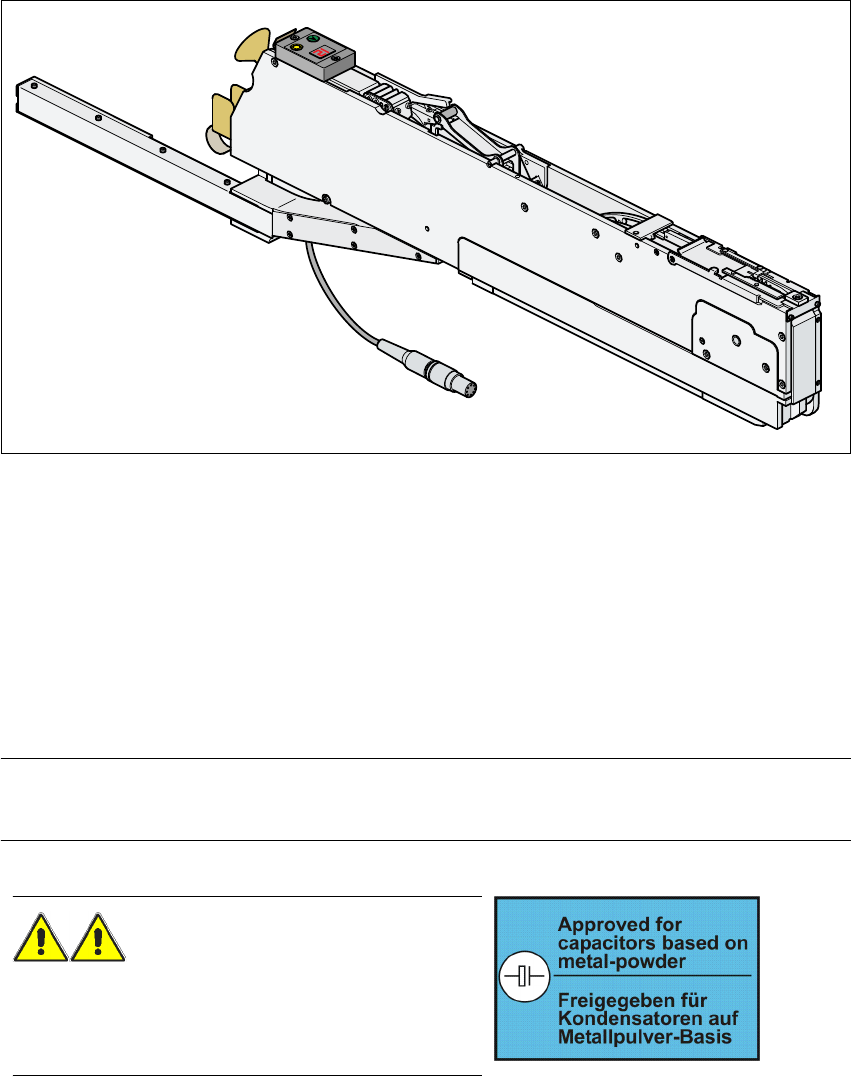 Approved for capacitors based on metal-powder

Freigegeben für Kondensatoren auf Metallpulver-Basis