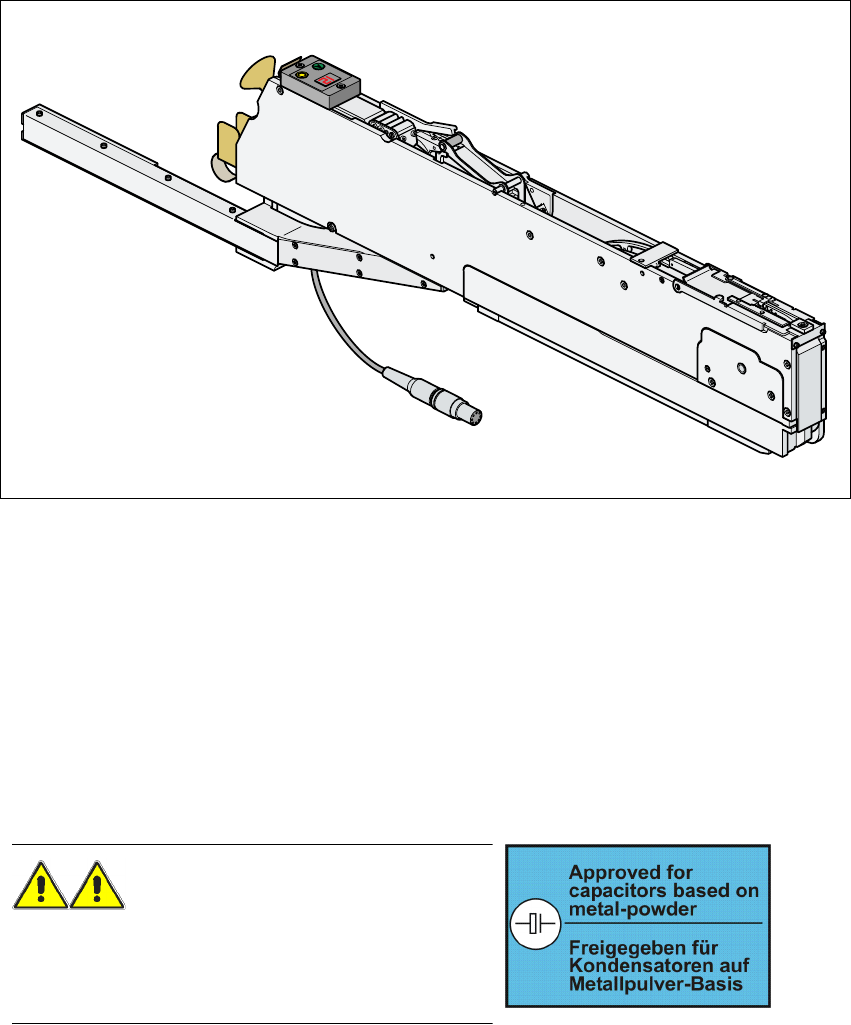 Approved for capacitors based on metal-powder

Freigegeben für Kondensatoren auf Metallpulver-Basis