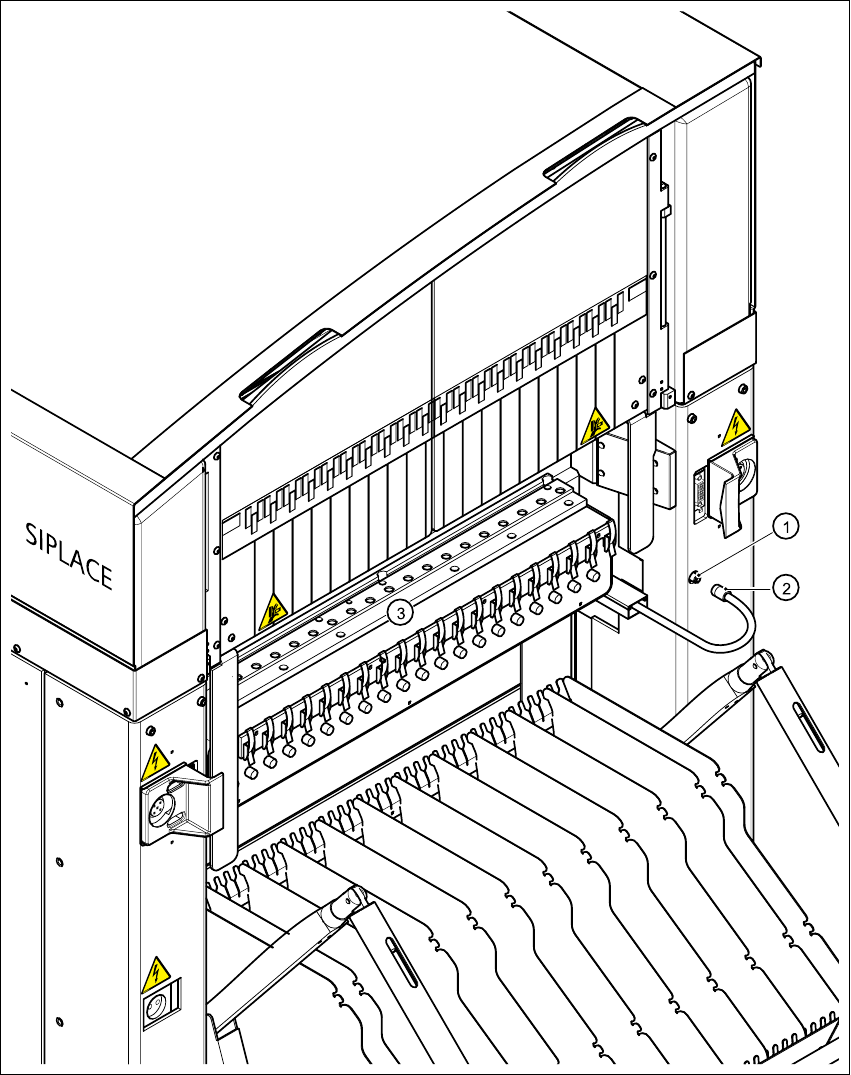 SIPLACE

1

2

3