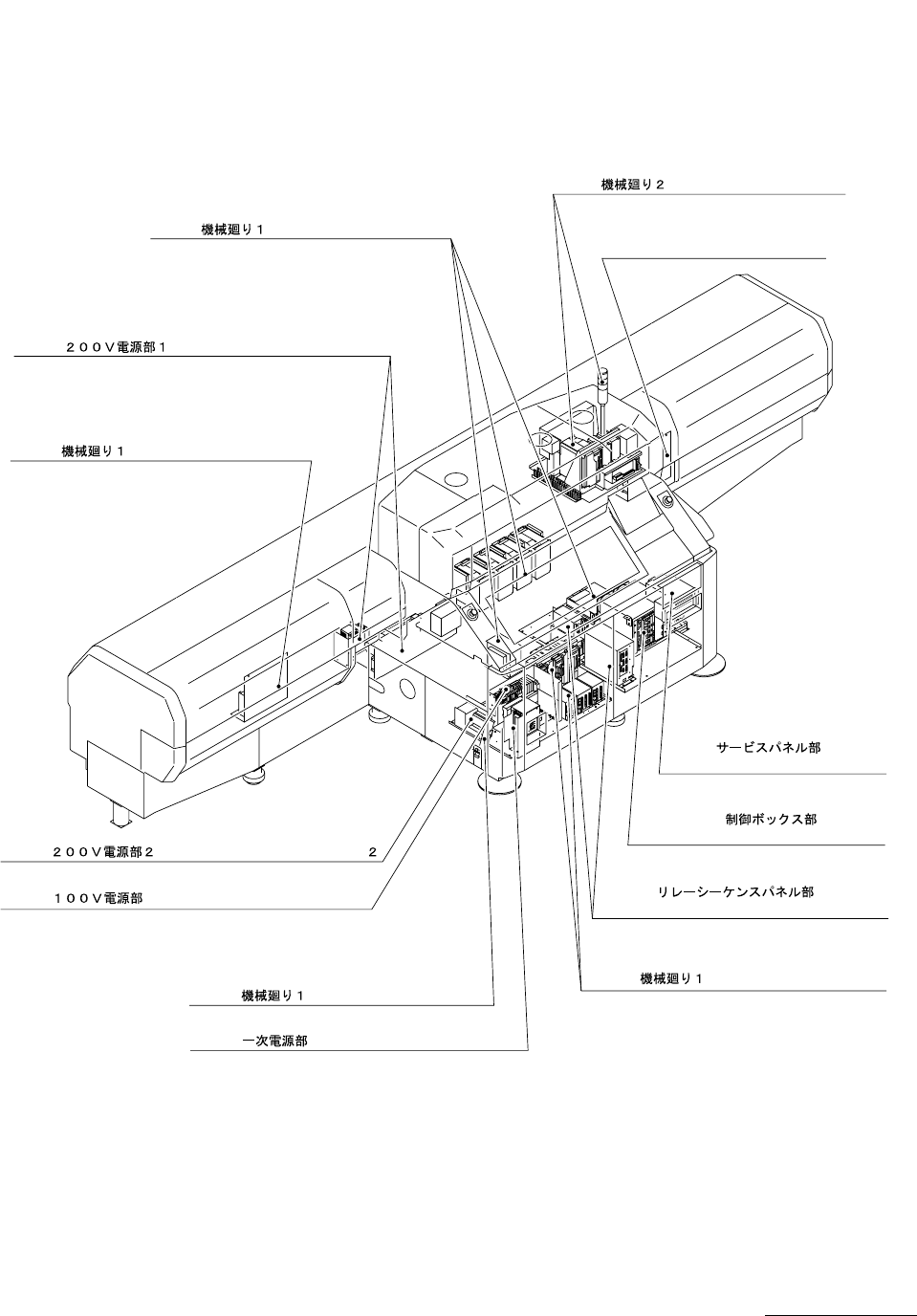 機械廻り２

機械廻り１

２００Ｖ電源部１

機械廻り１

サービスパネル部

制御ボックス部

２００Ｖ電源部２

２

１００Ｖ電源部

リレーシーケンスパネル部

機械廻り１

機械廻り１

一次電源部