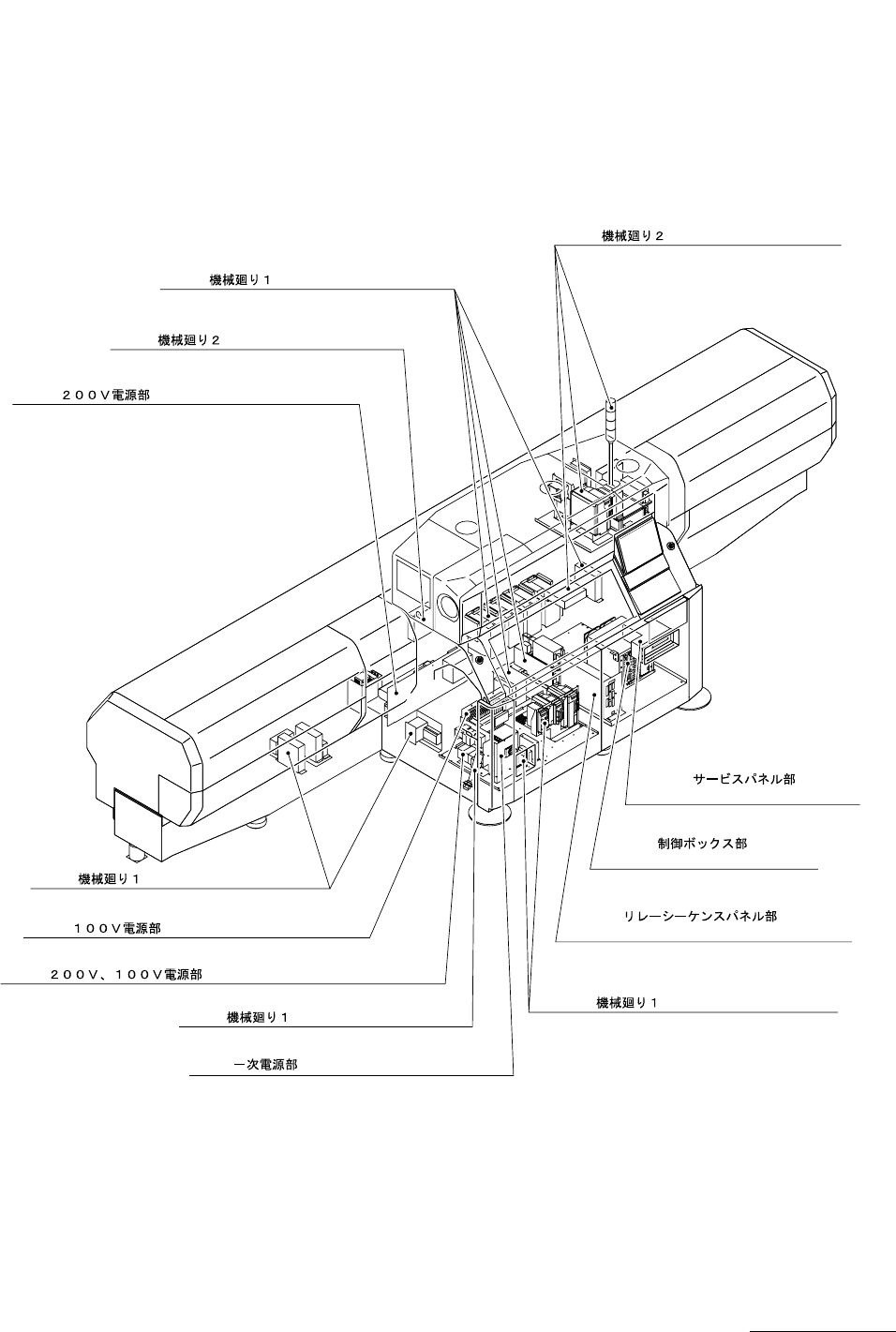 機械廻り２

機械廻り１

機械廻り２

２００Ｖ電源部

サービスパネル部

制御ボックス部

機械廻り１

リレーシーケンスパネル部

１００Ｖ電源部

２００Ｖ、１００Ｖ電源部

機械廻り１

機械廻り１

一次電源部