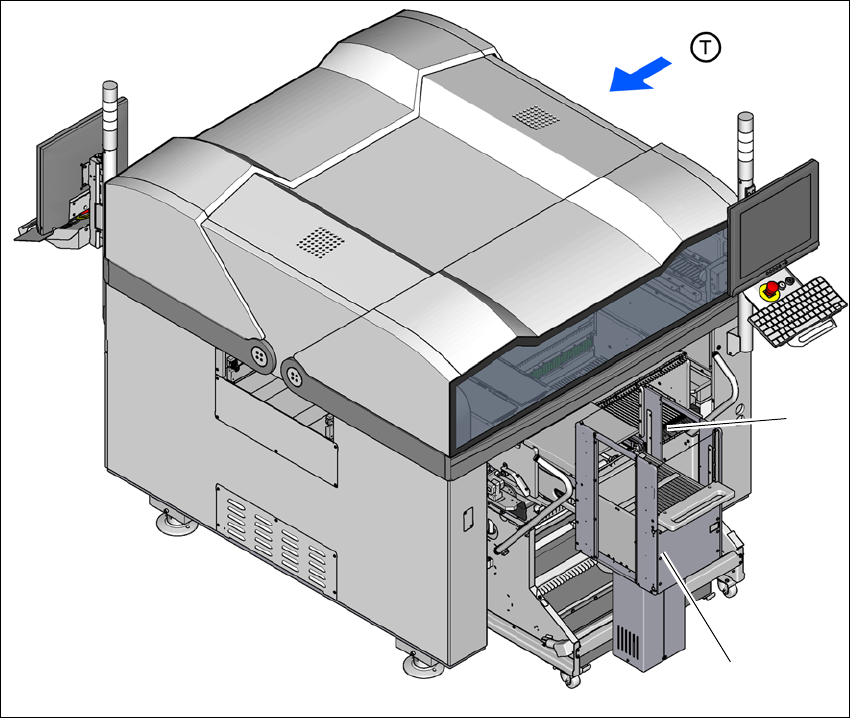 T