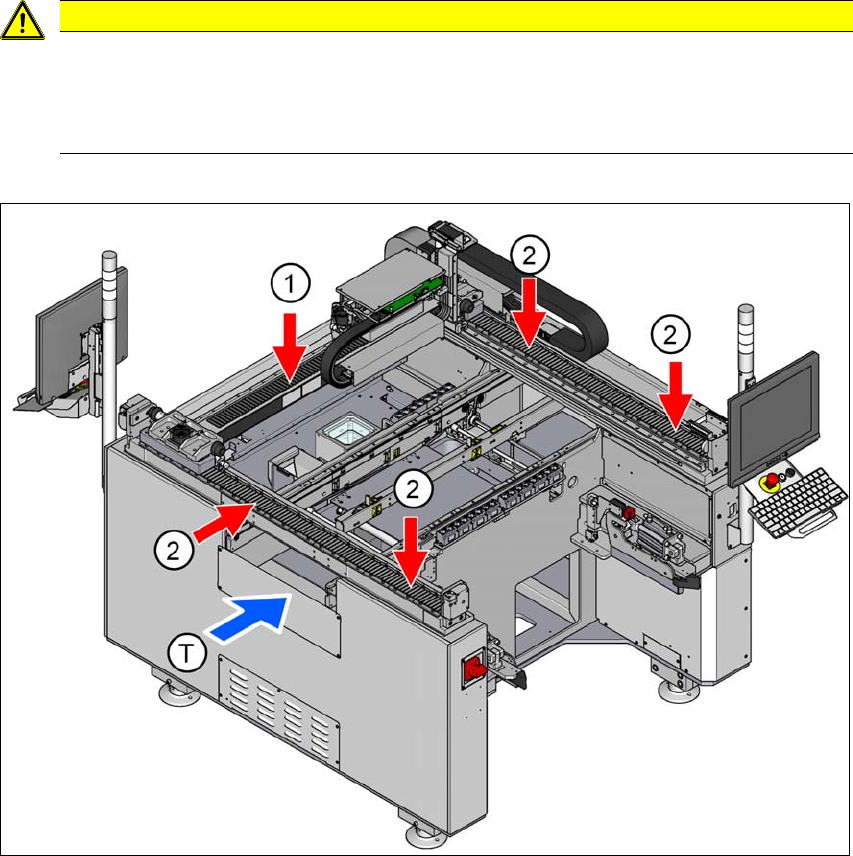 1

2

2

2

2

T