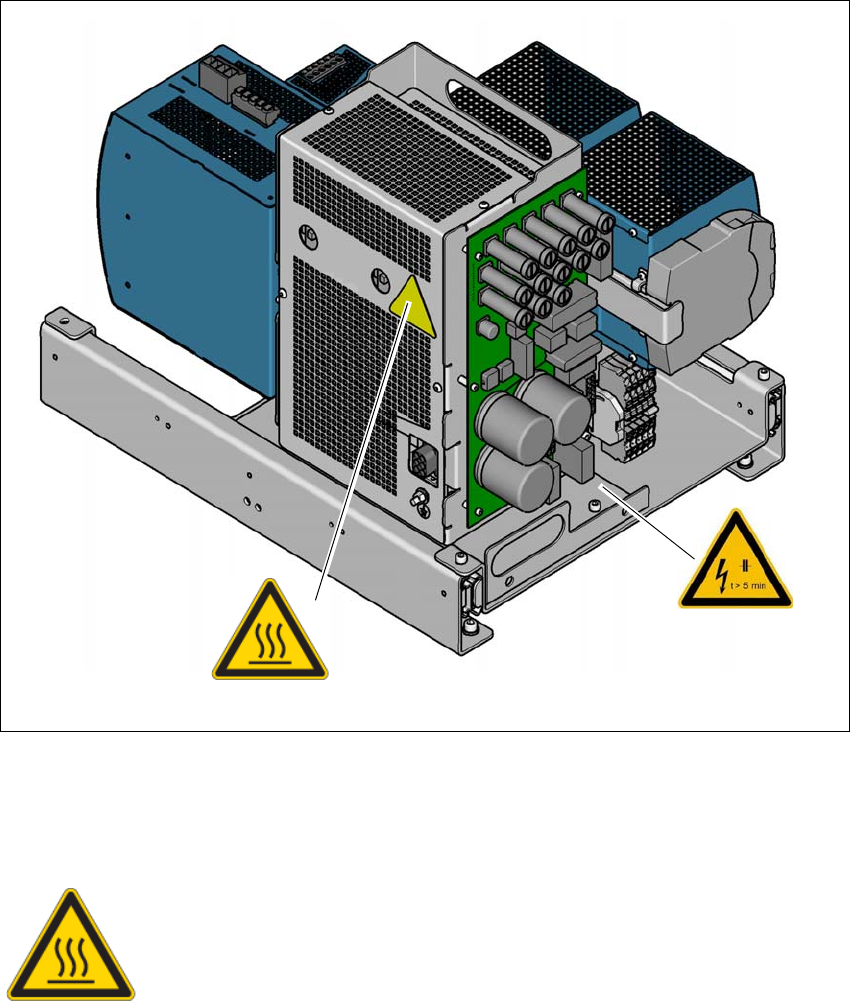 t > 5 min