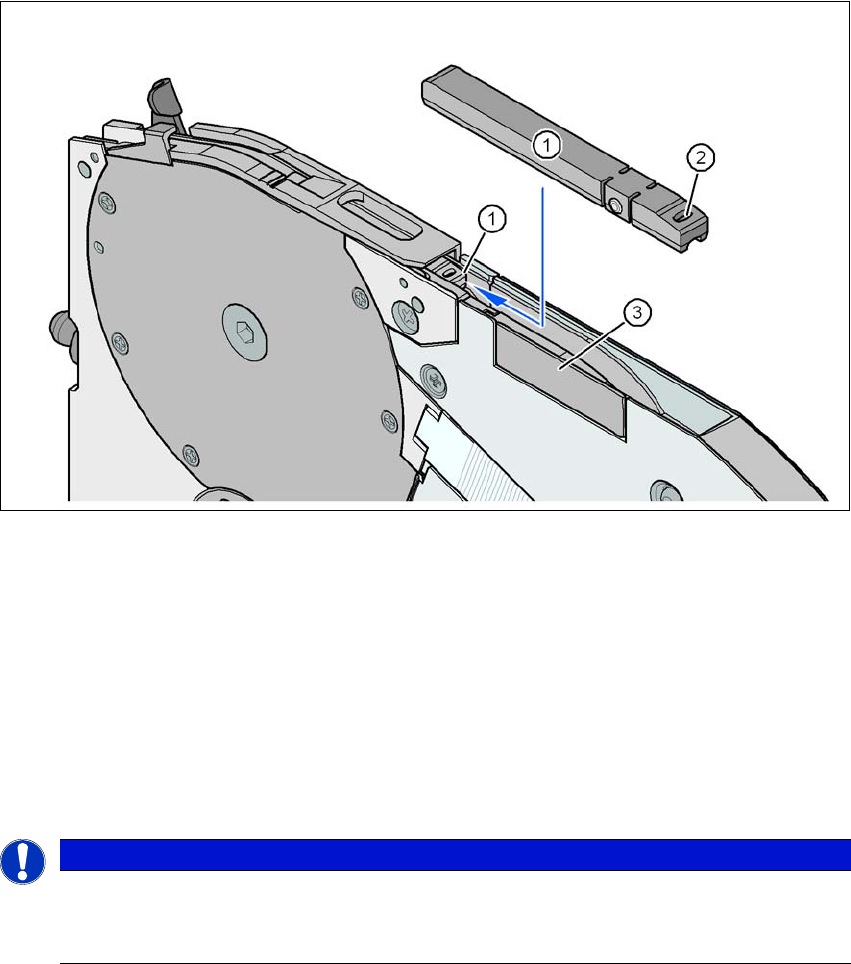 1
2
1
3