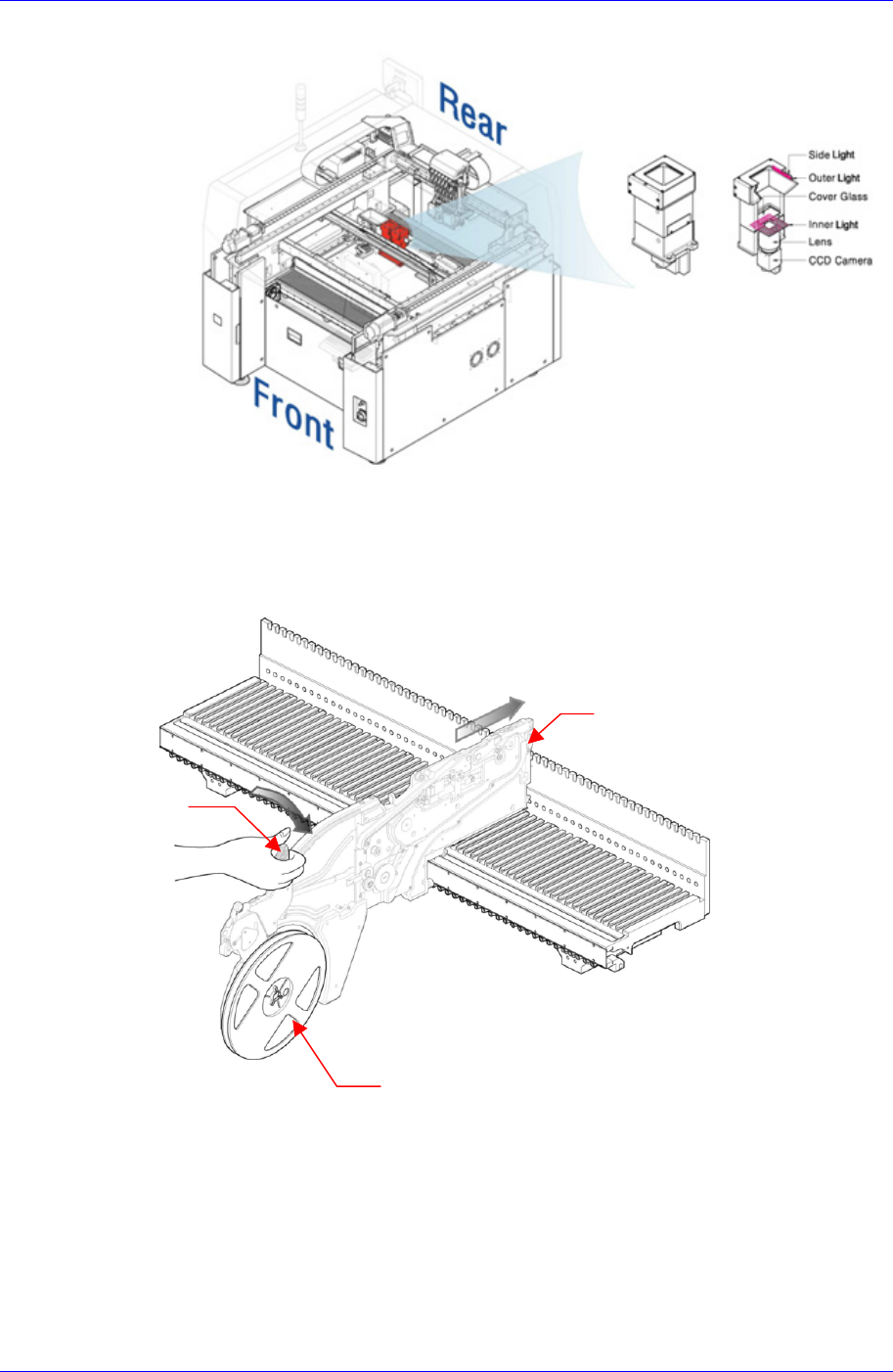 Rear

Front

Side Light
Outer Light
Cover Glass
Inner Light
Lens
CCD Camera