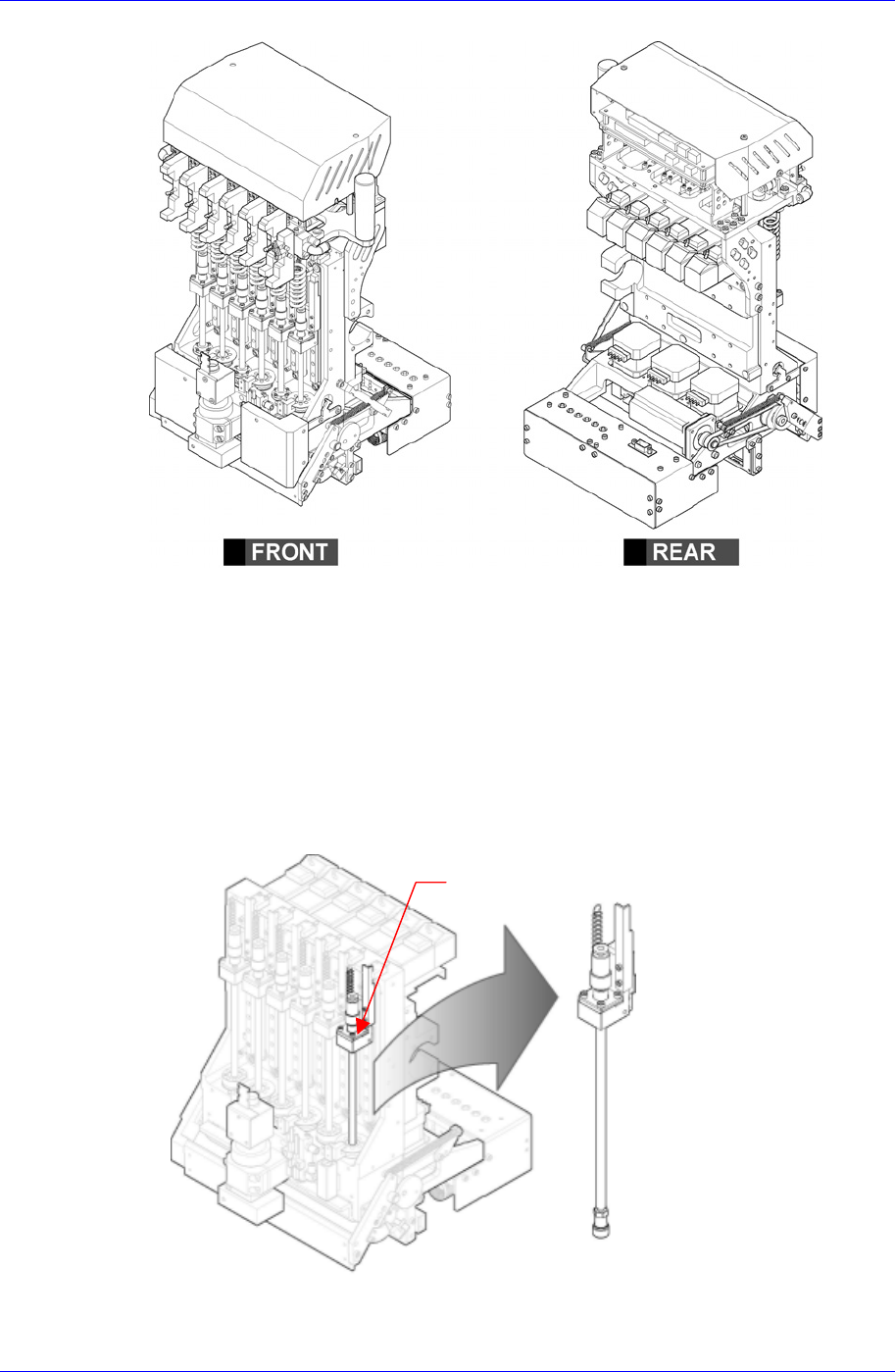 FRONT

REAR