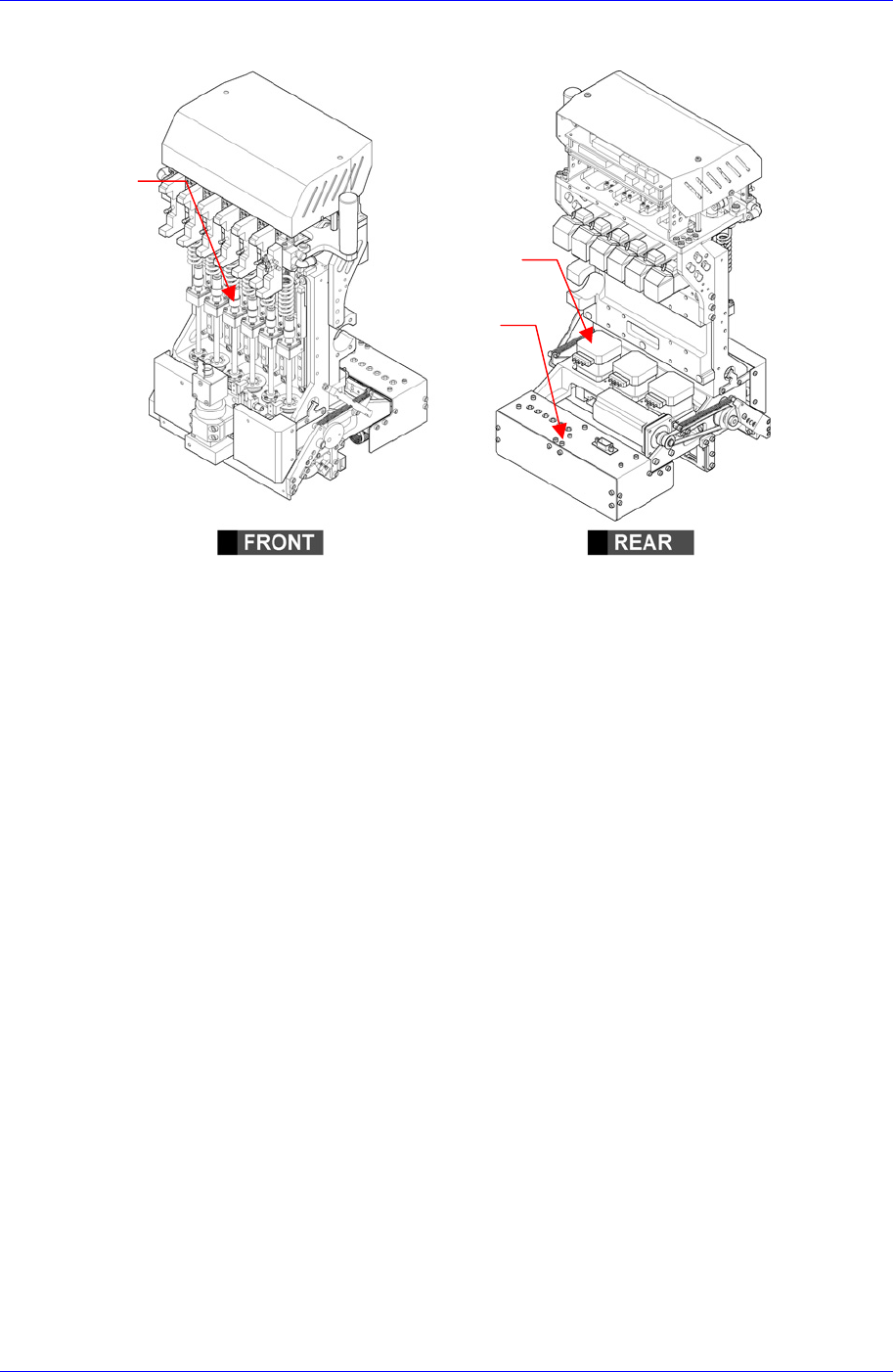 FRONT

REAR