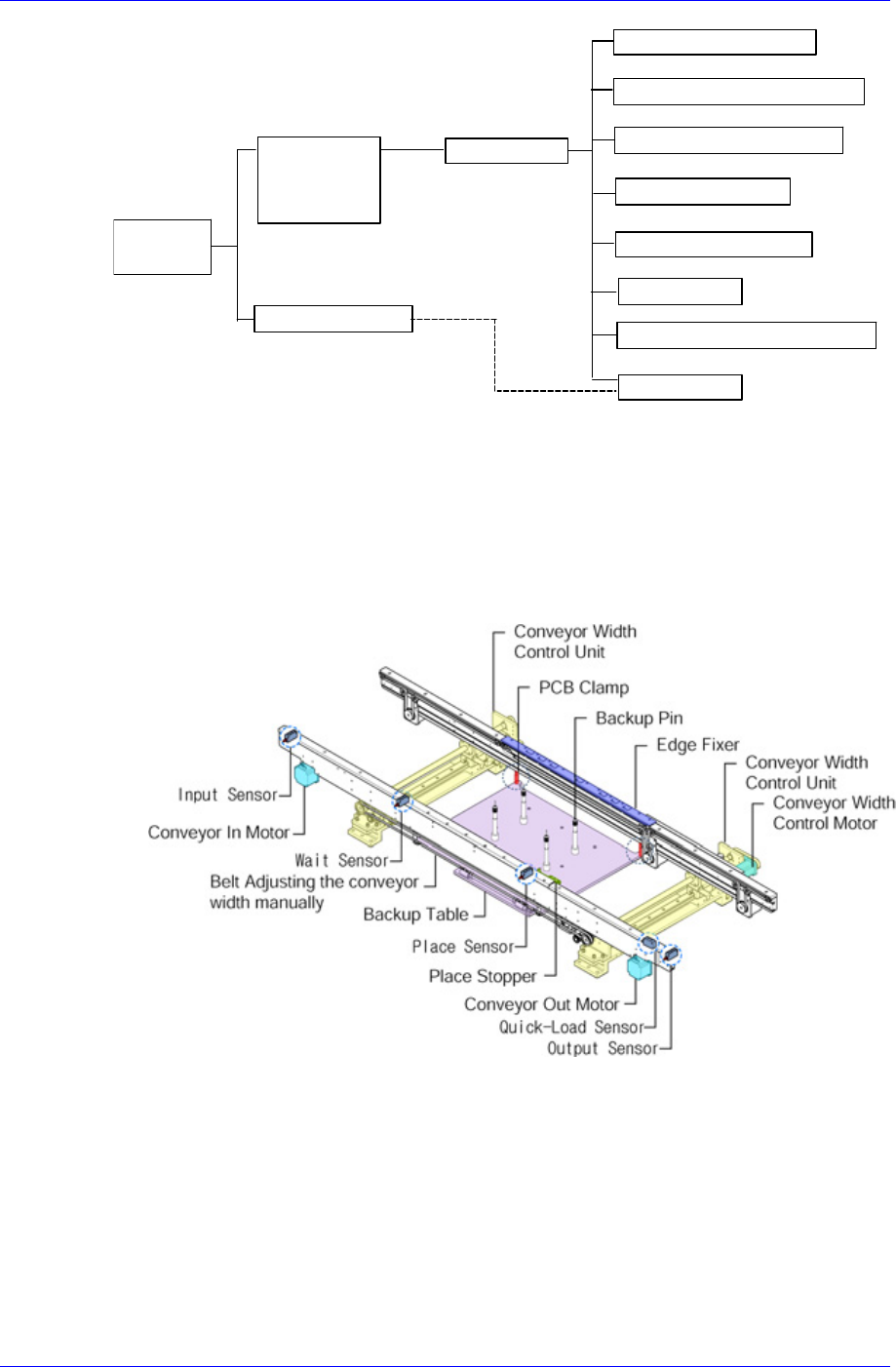 Conveyor Width Control Unit

PCB Clamp

Backup Pin

Edge Fixer

Conveyor Width Control Unit

Conveyor Width Control Motor

Input Sensor

Conveyor In Motor

Wait Sensor

Belt Adjusting the conveyor width manually

Backup Table

Place Sensor

Place Stopper

Conveyor Out Motor

Quick-Load Sensor

Output Sensor