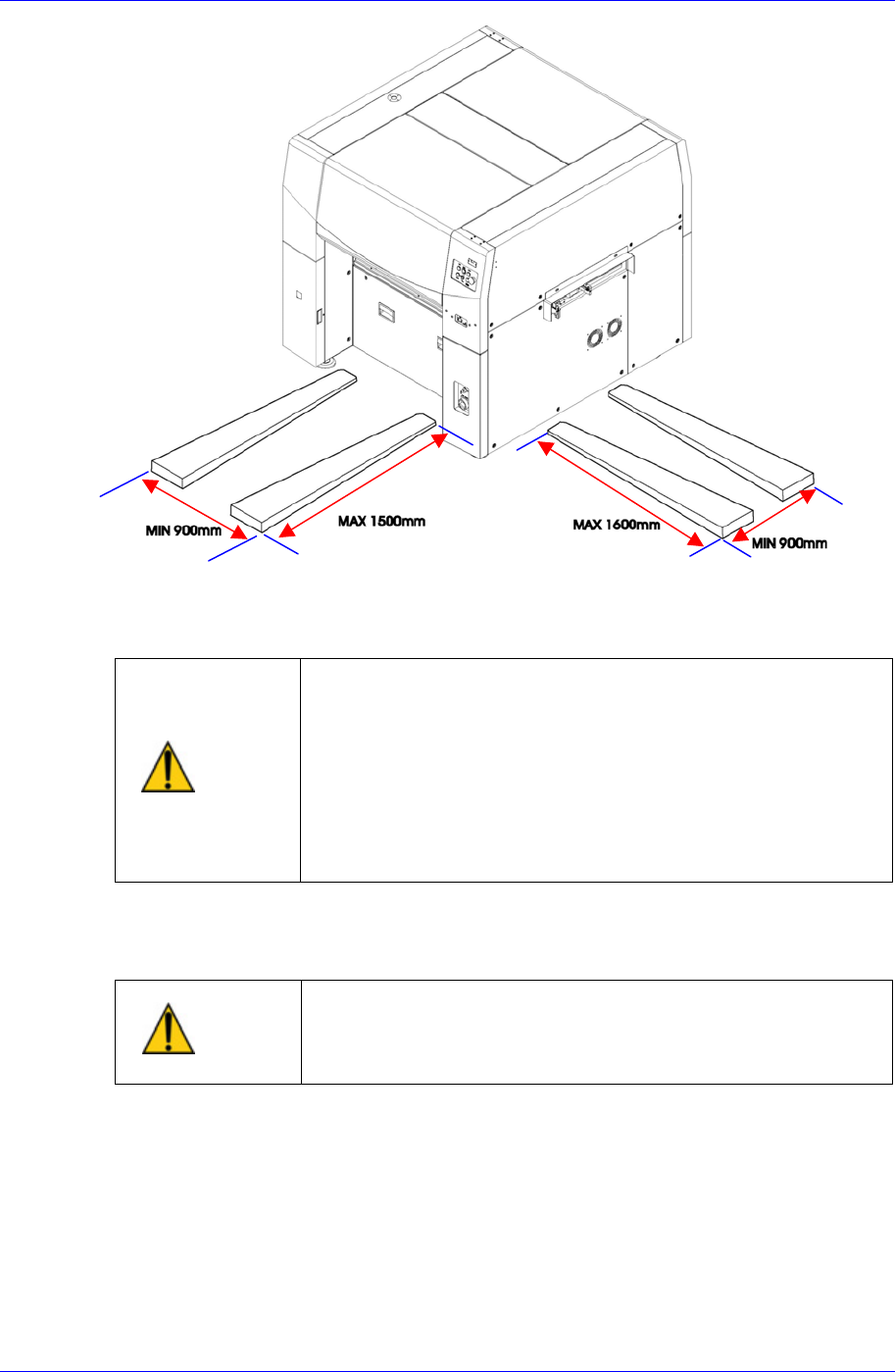 MIN 900mm

MAX 1500mm

MAX 1600mm

MIN 900mm