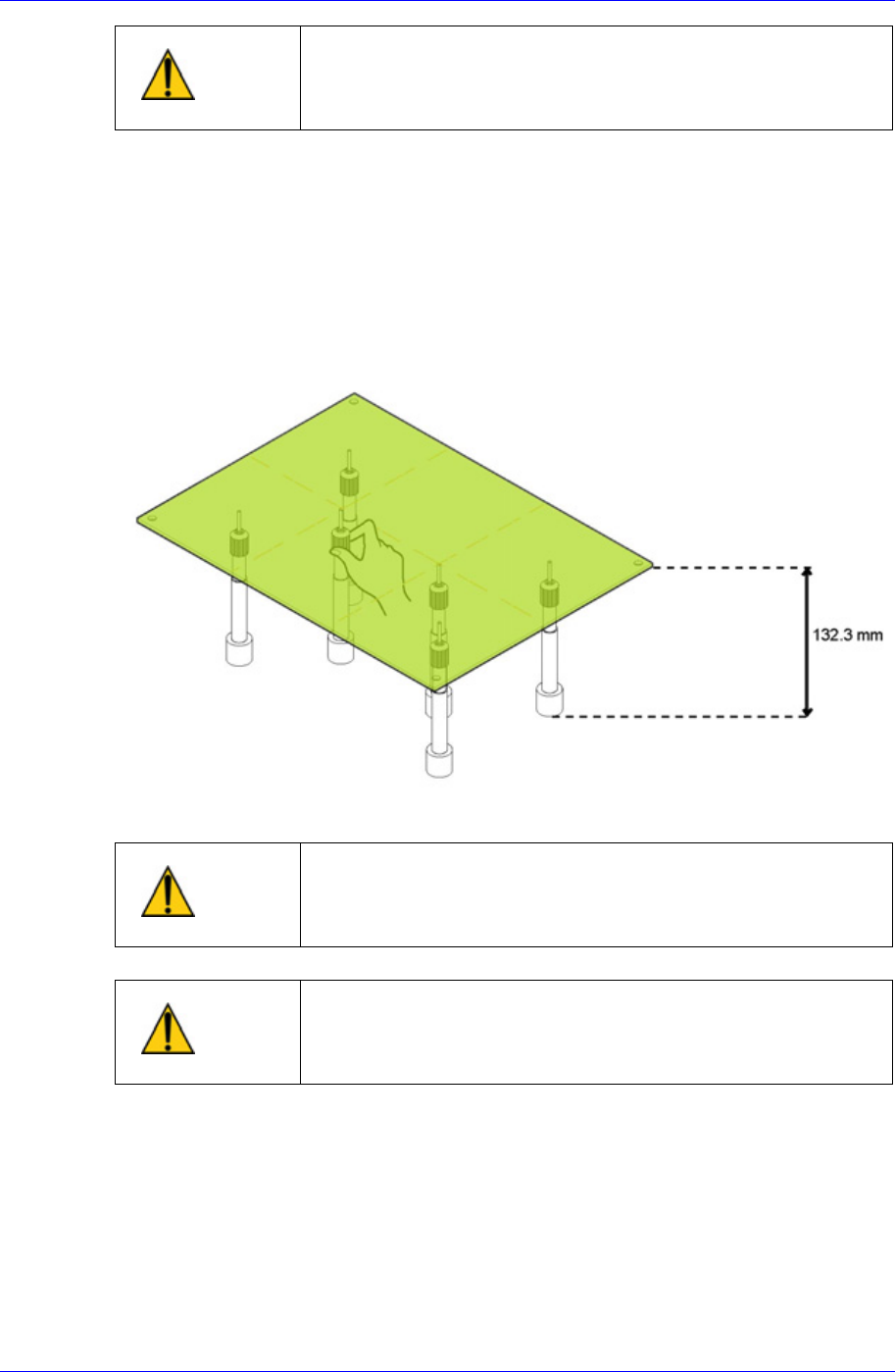 132.3 mm