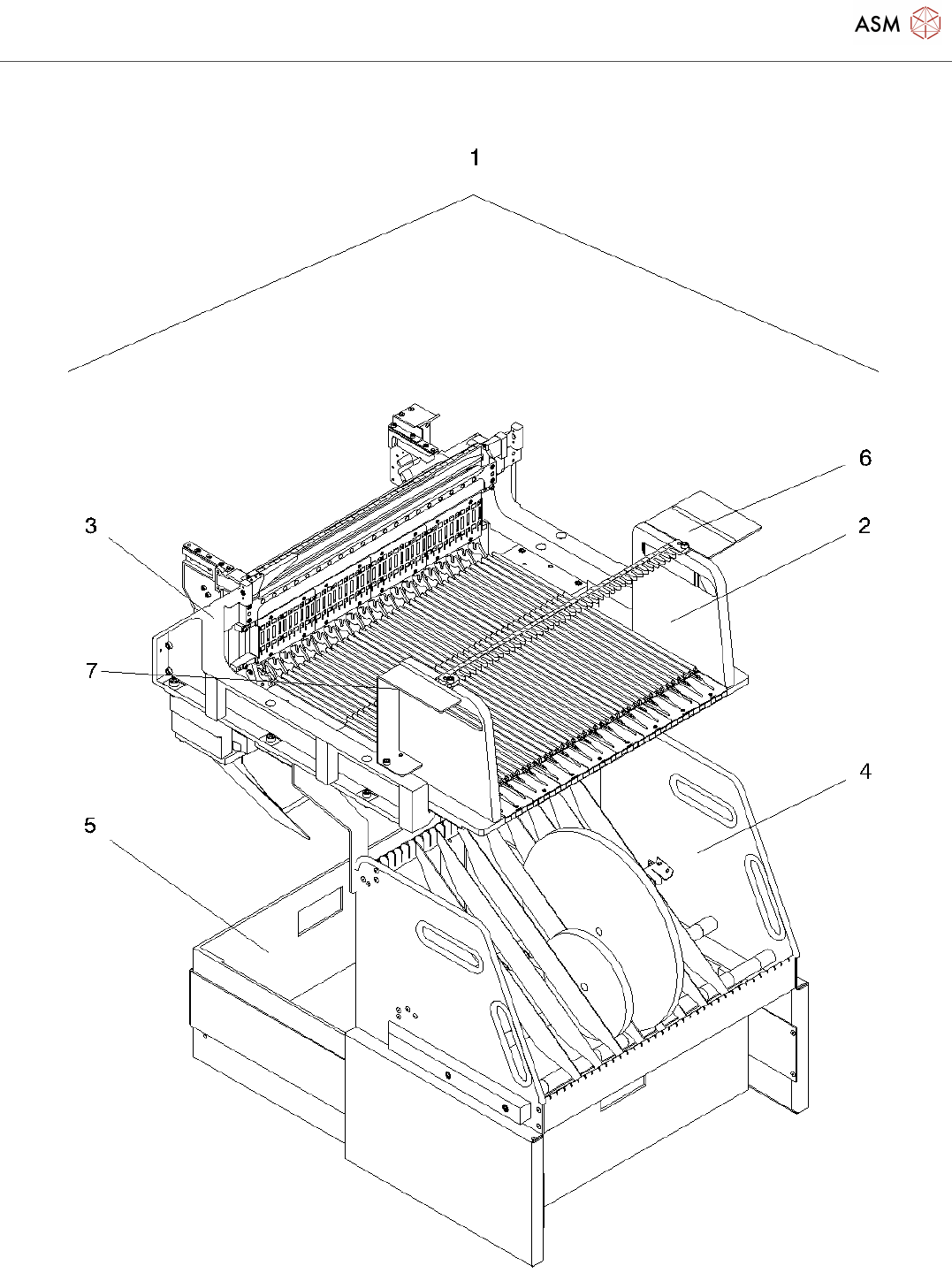 ASM

1

6

3

2

7

4

5