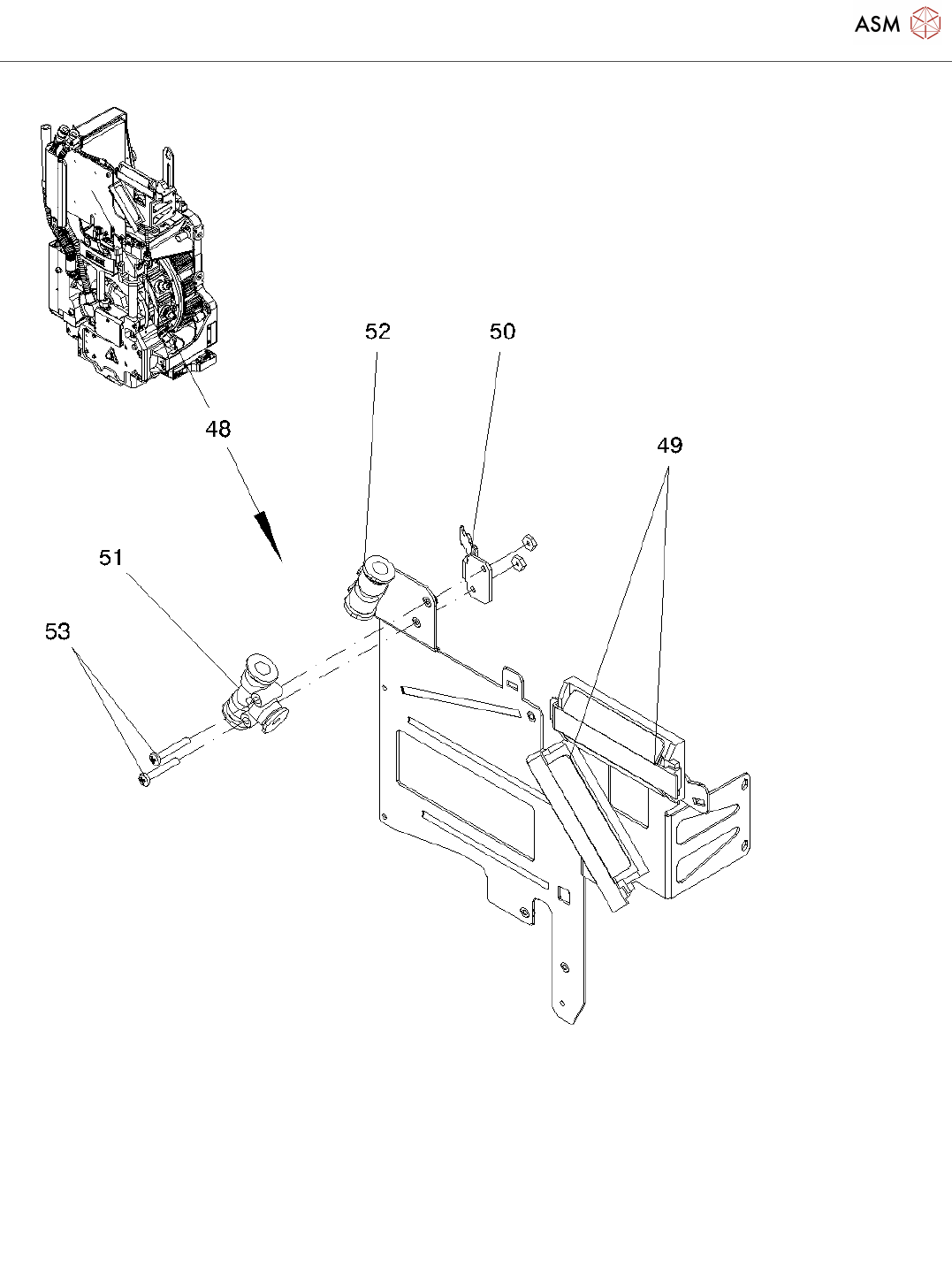 ASM

52

50

48

49

51

53