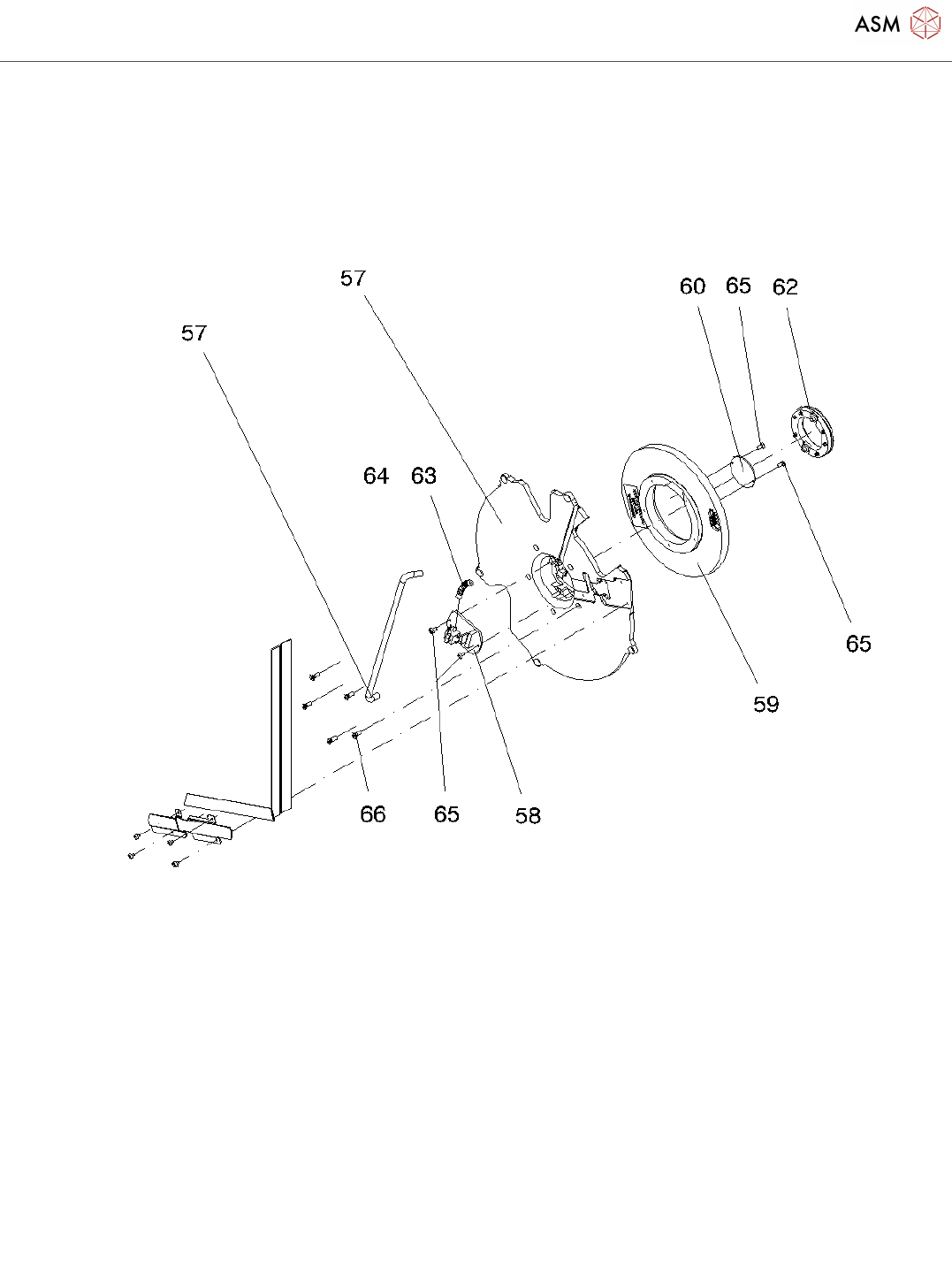 ASM

57

57

60 65 62

64 63

65

59

66 65 58