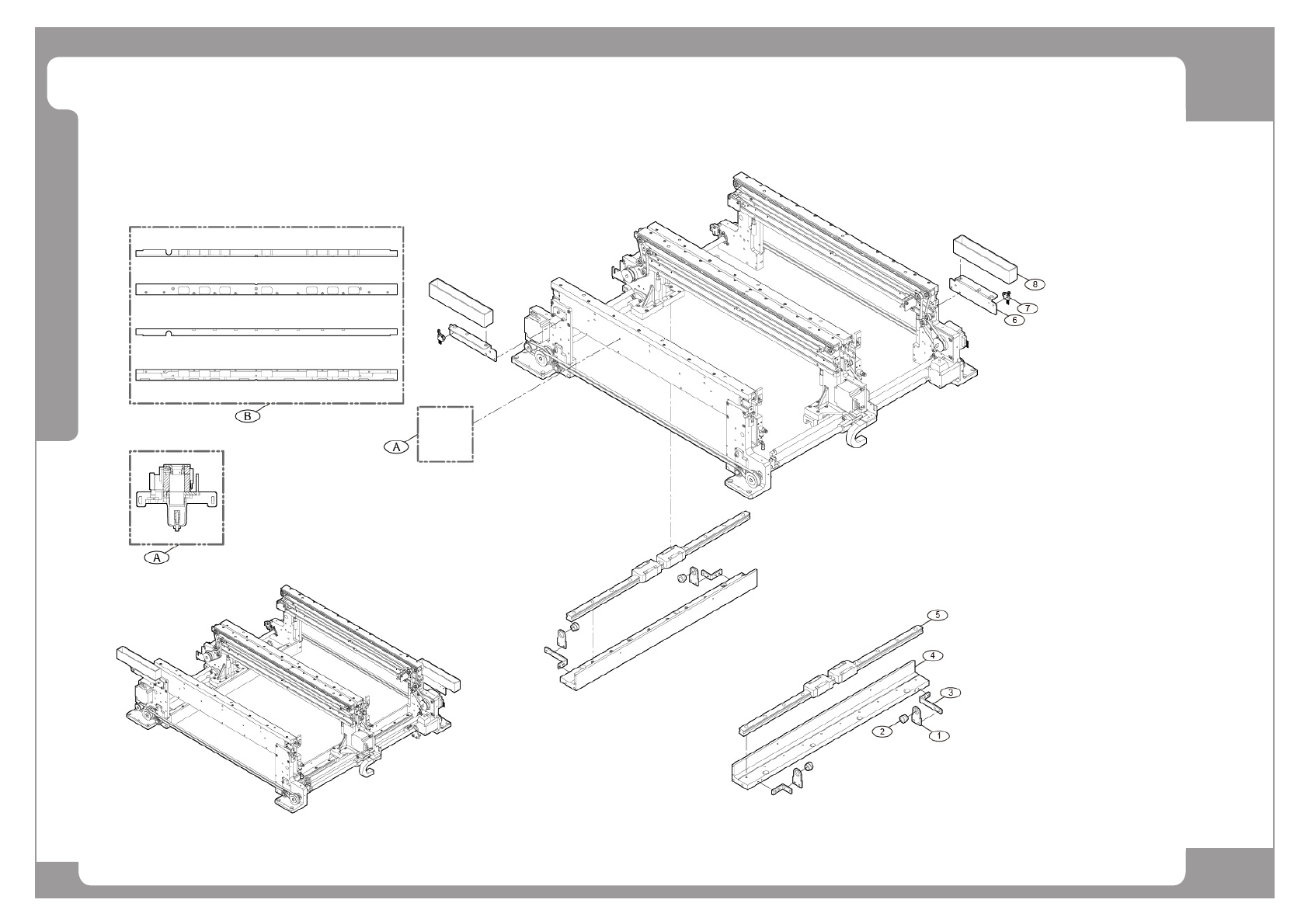 B

A

A

8

7

6

5

4

3

2

1