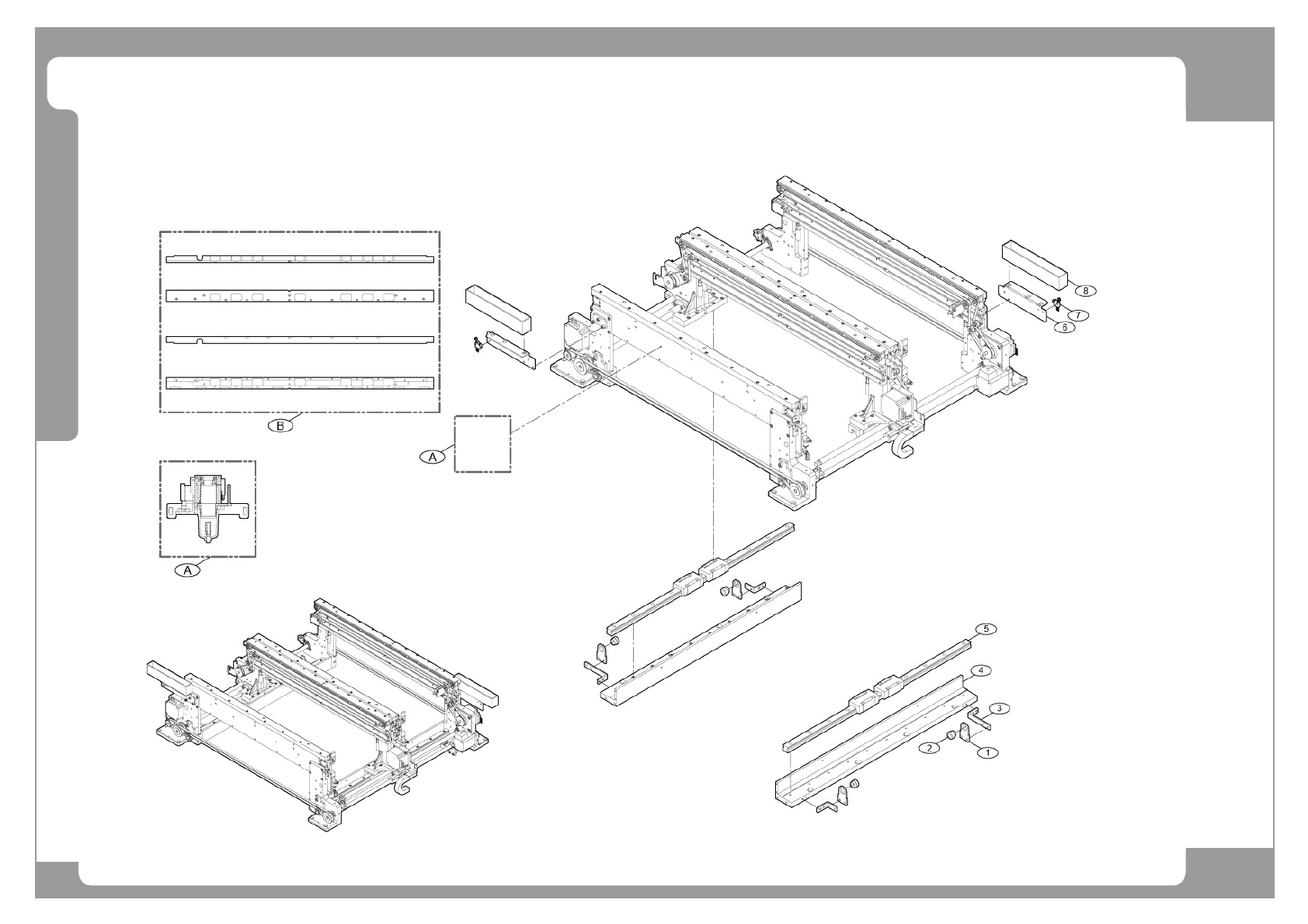 B

A

A

8

7

6

5

4

3

2

1