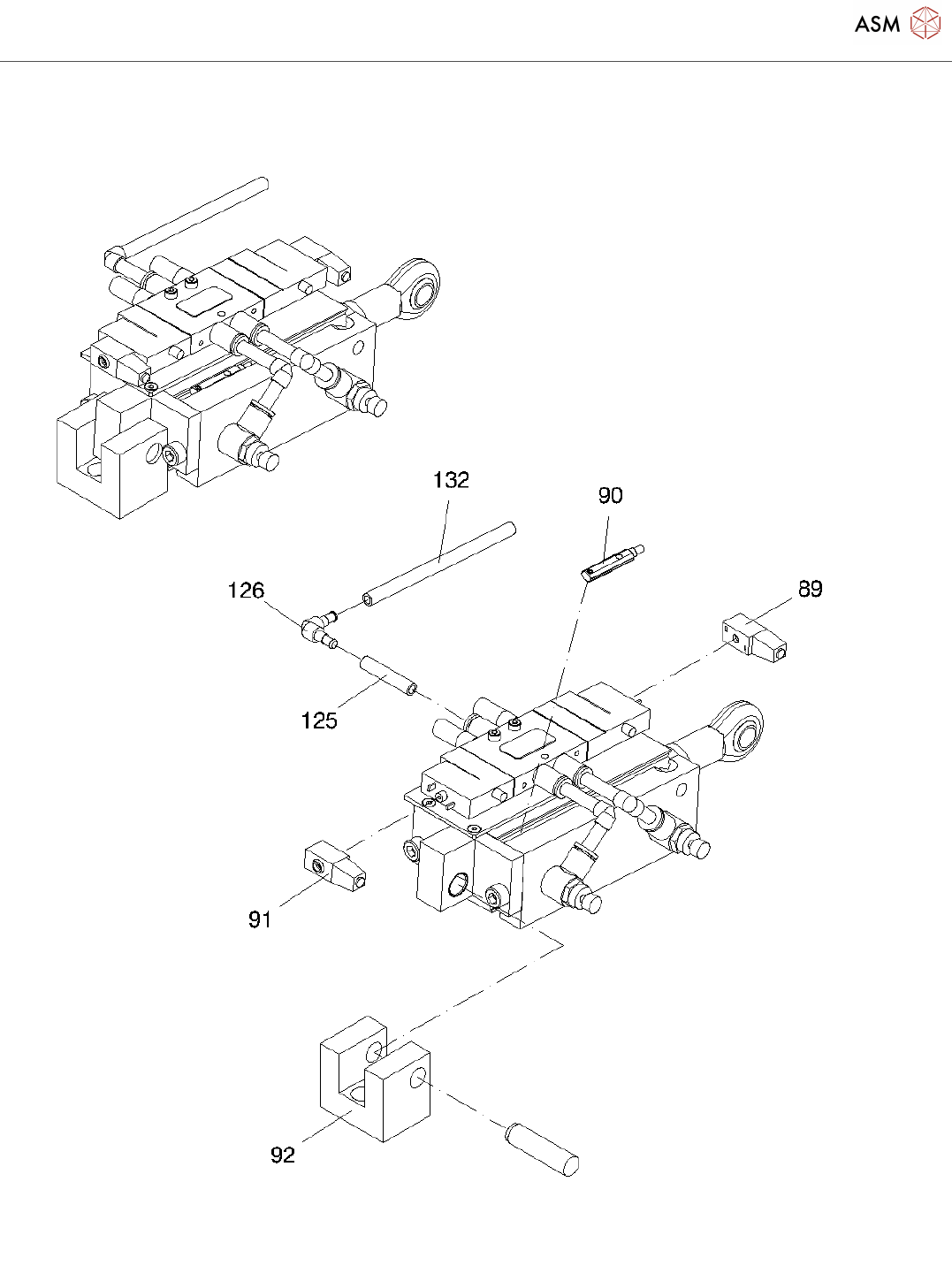 ASM

132

90

126

89

125

91

92