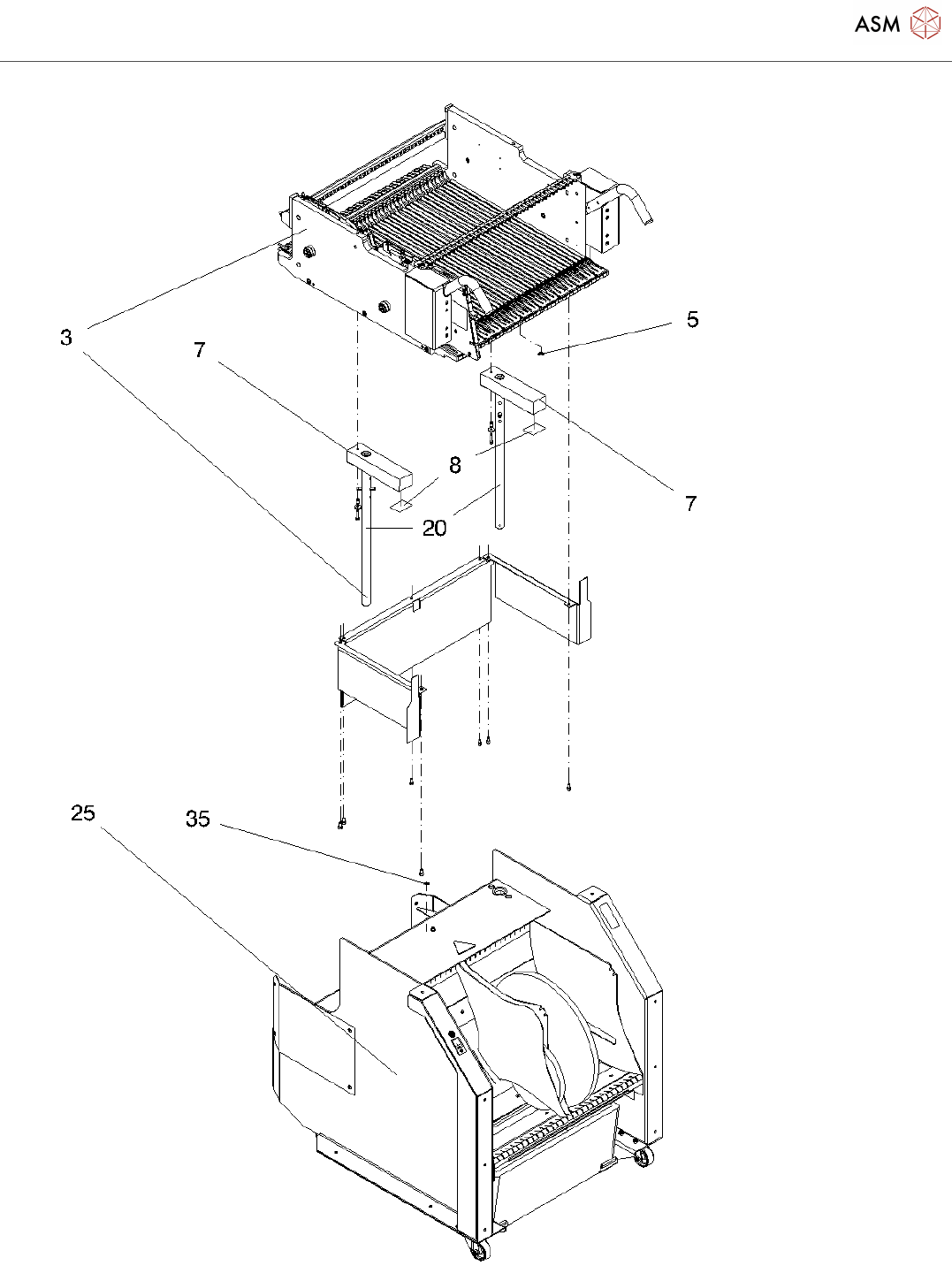 ASM

3
7
5
8
7
20
25
35