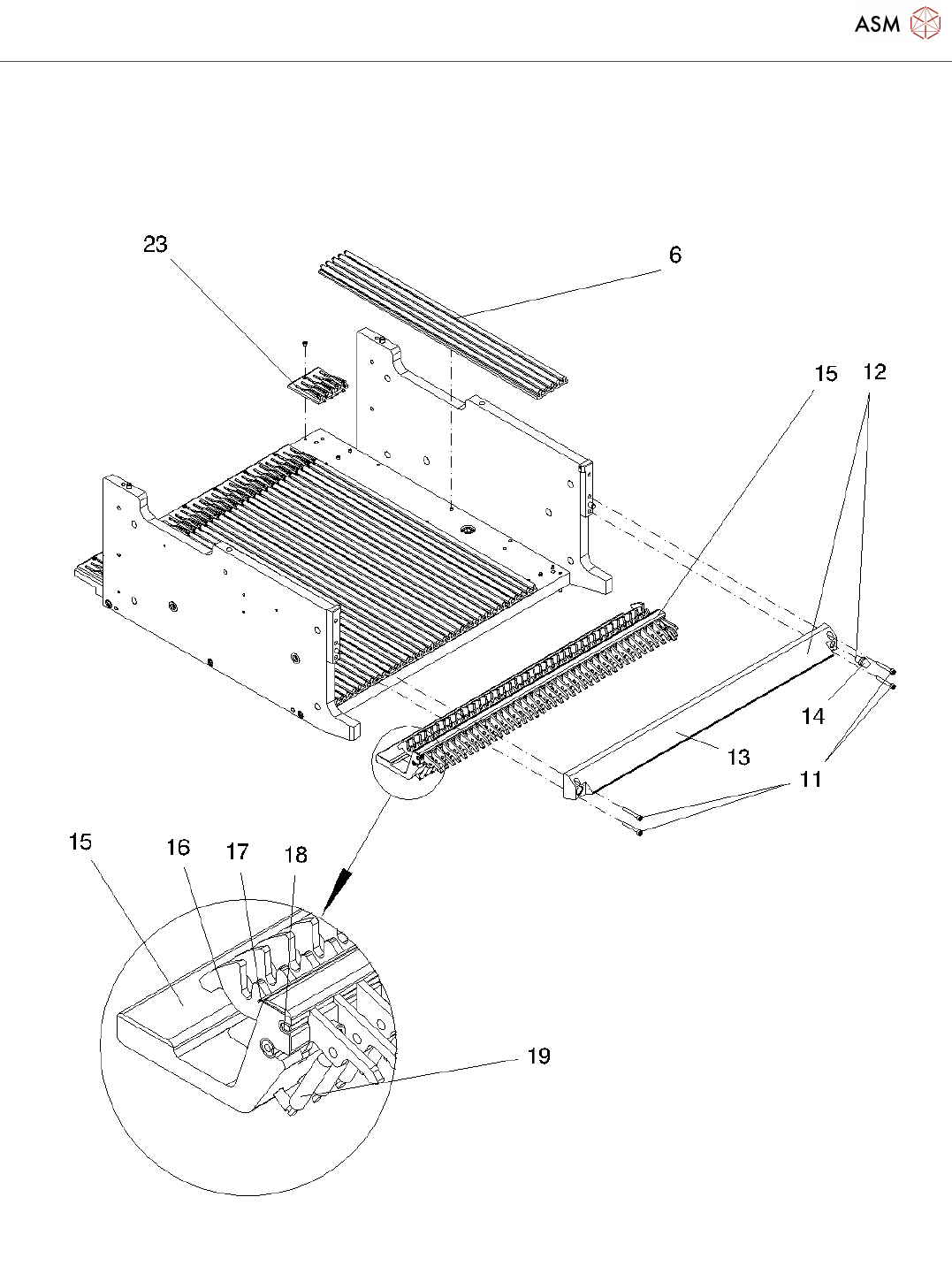 ASM

23

6

15

12

14

13

11

15

16

17

18

19