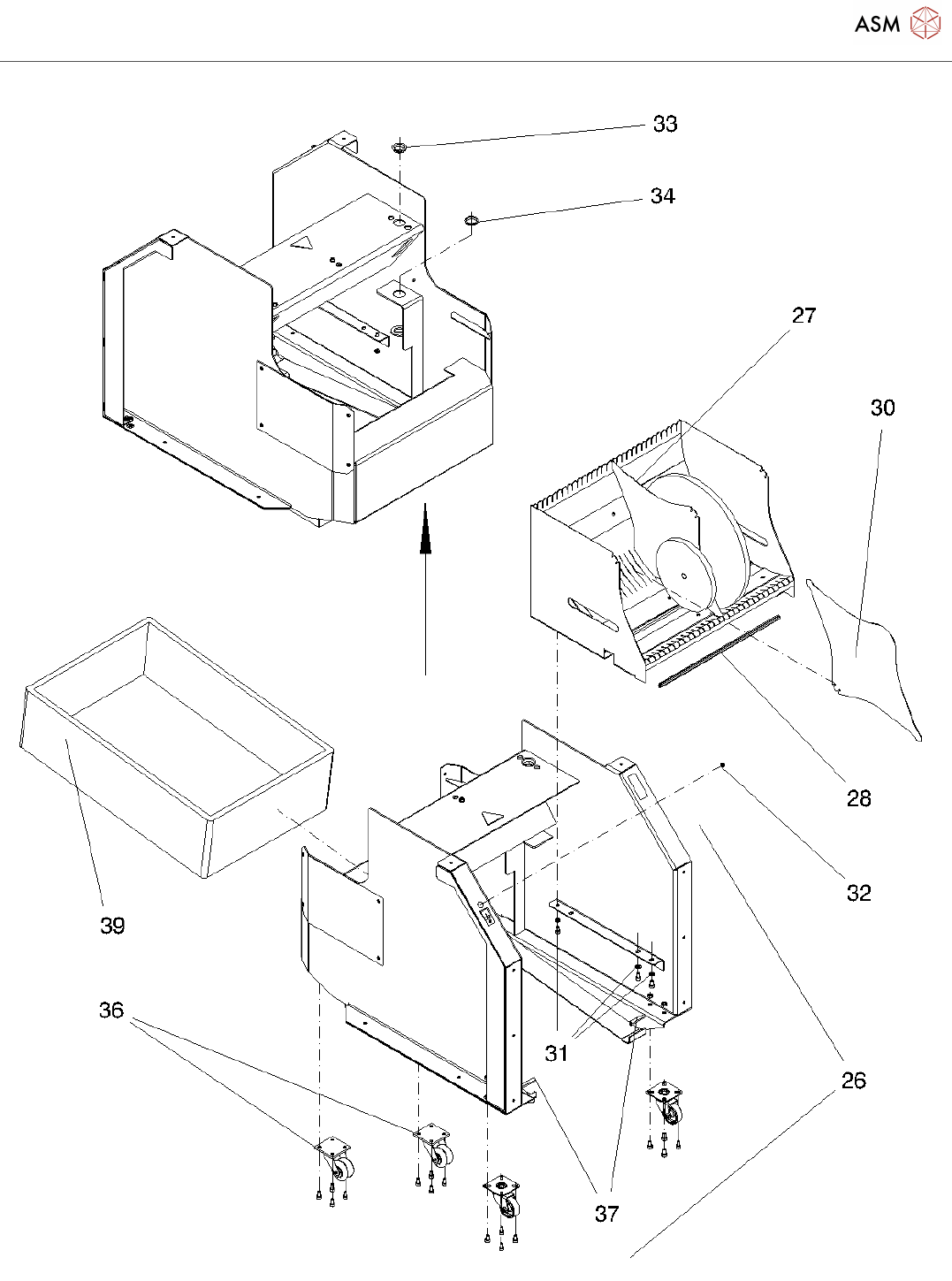 ASM

33

34

27

30

28

32

39

36

31

26

37