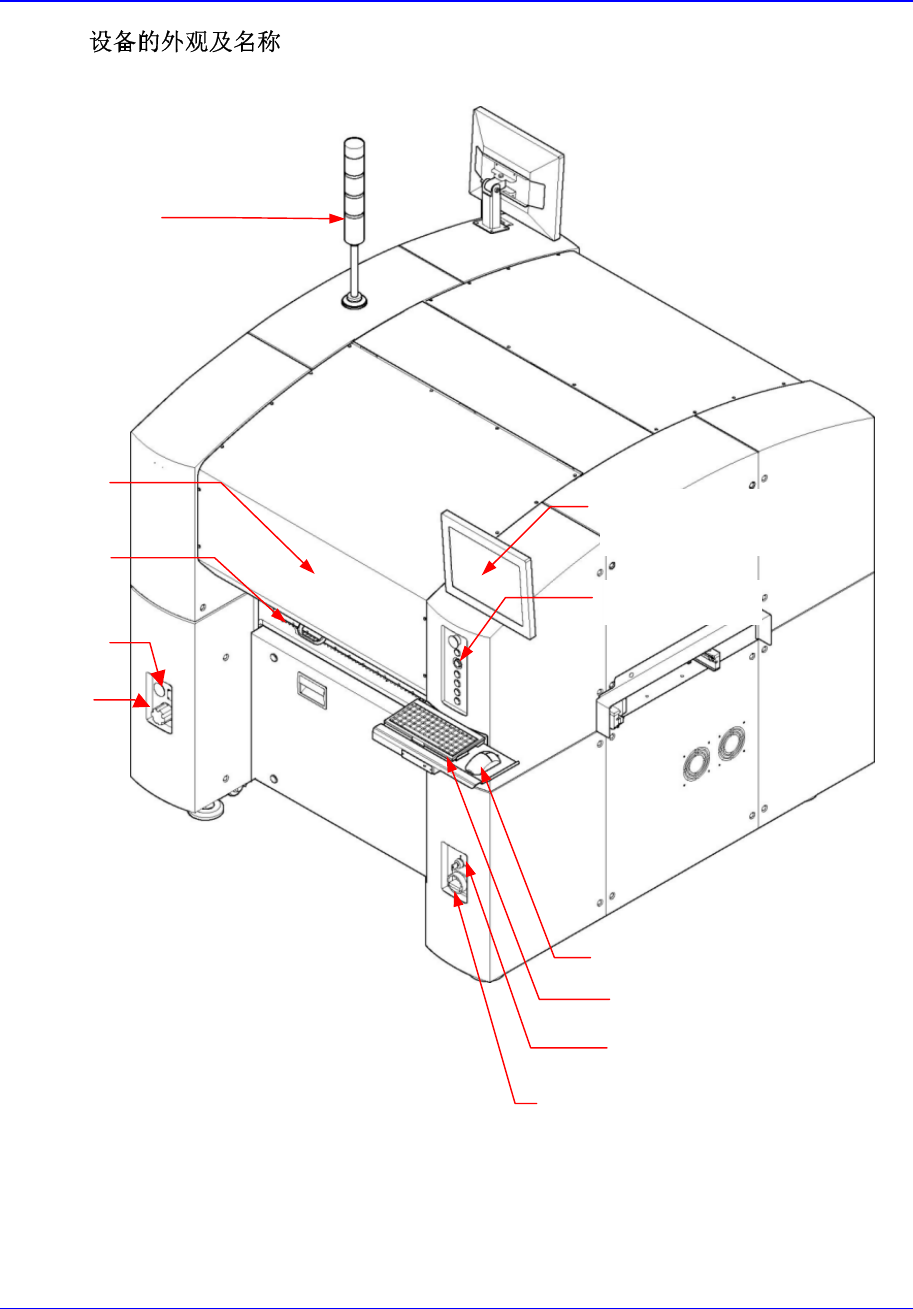 设备的外观及名称