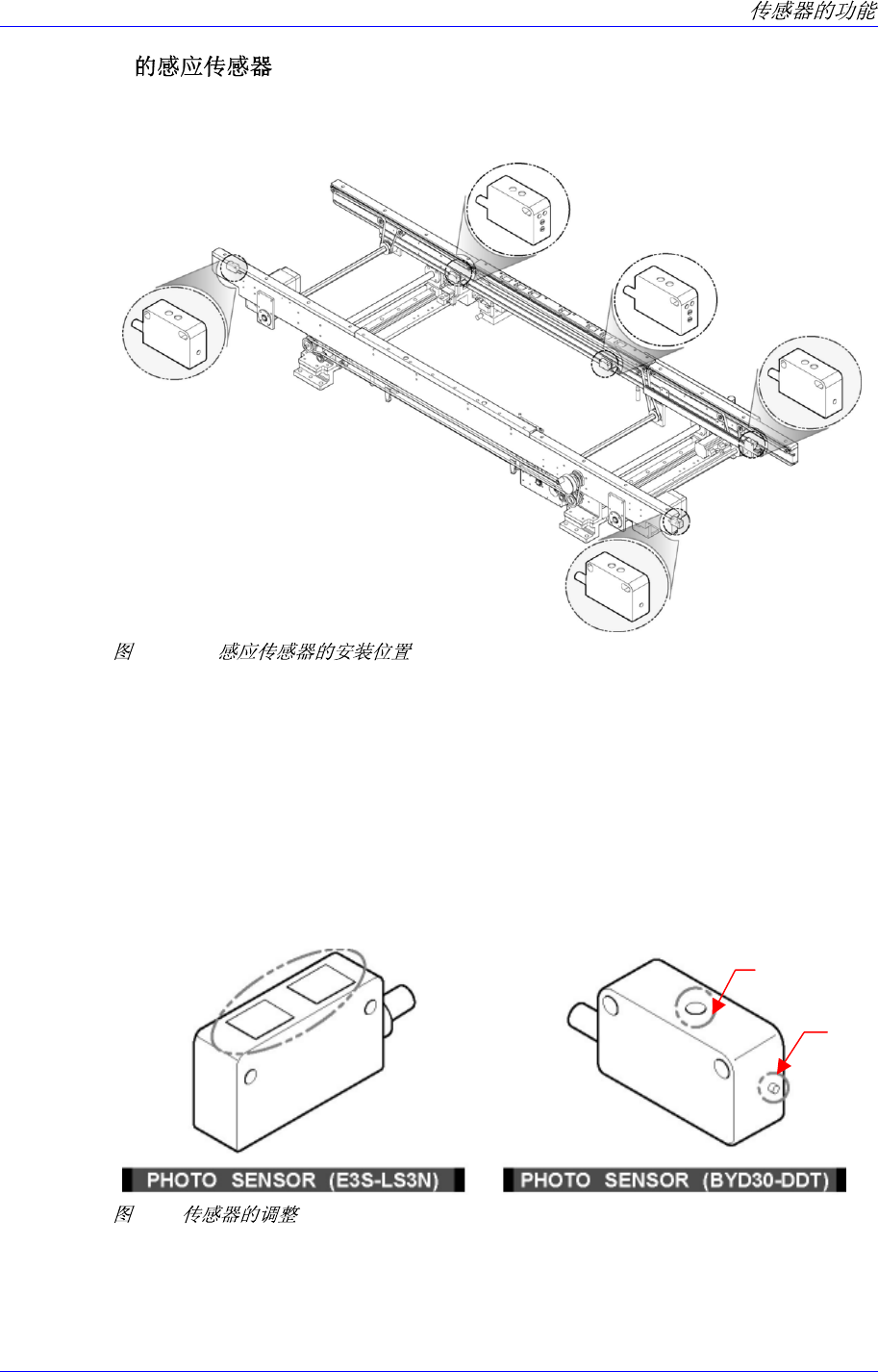 传感器的功能

的感应传感器

图 感应传感器的安装位置

PHOTO SENSOR (E3S-LS3N)

PHOTO SENSOR (BYD30-DDT)

图 传感器的调整