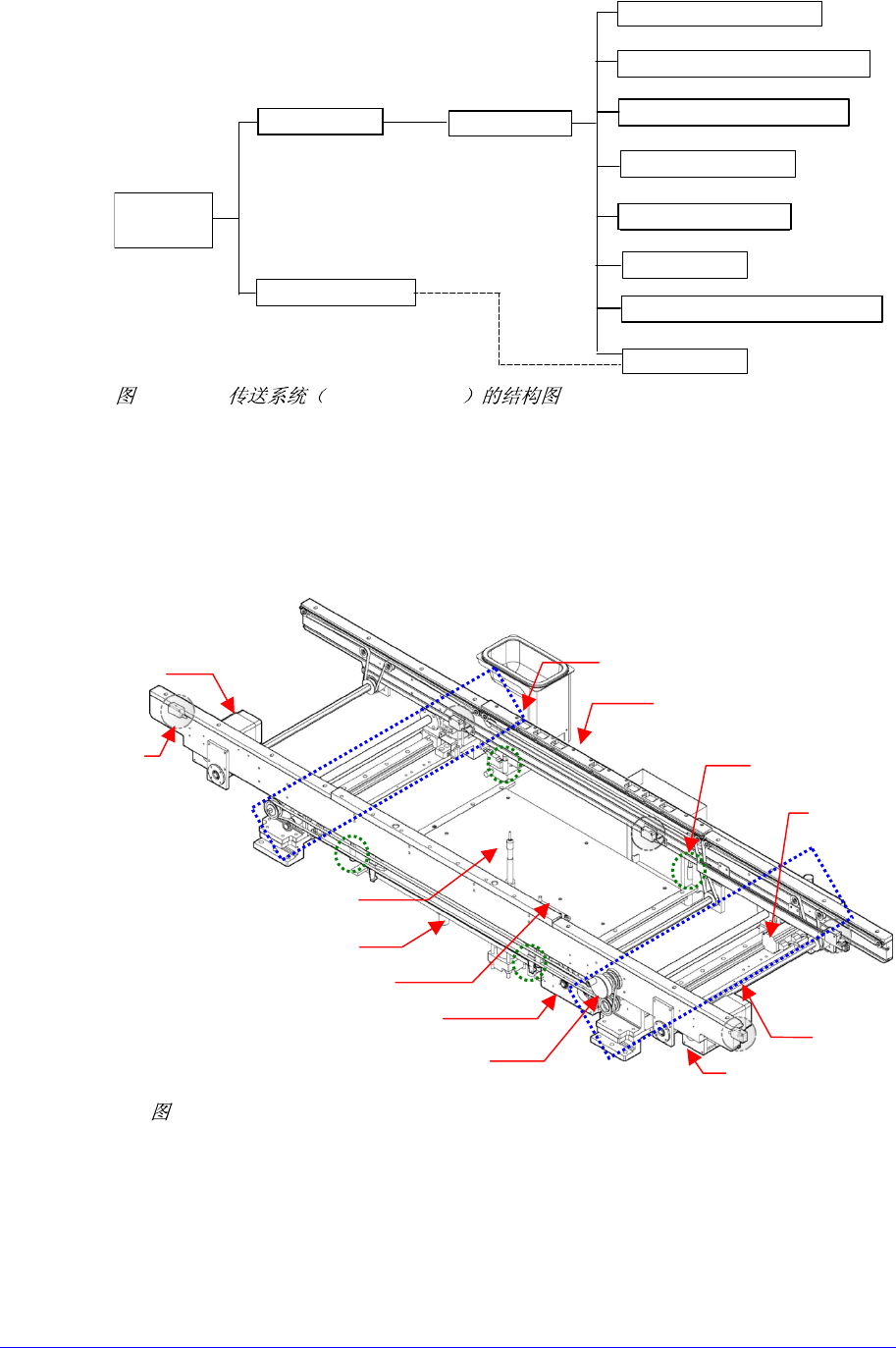 图 传送系统（ ）的结构图

图