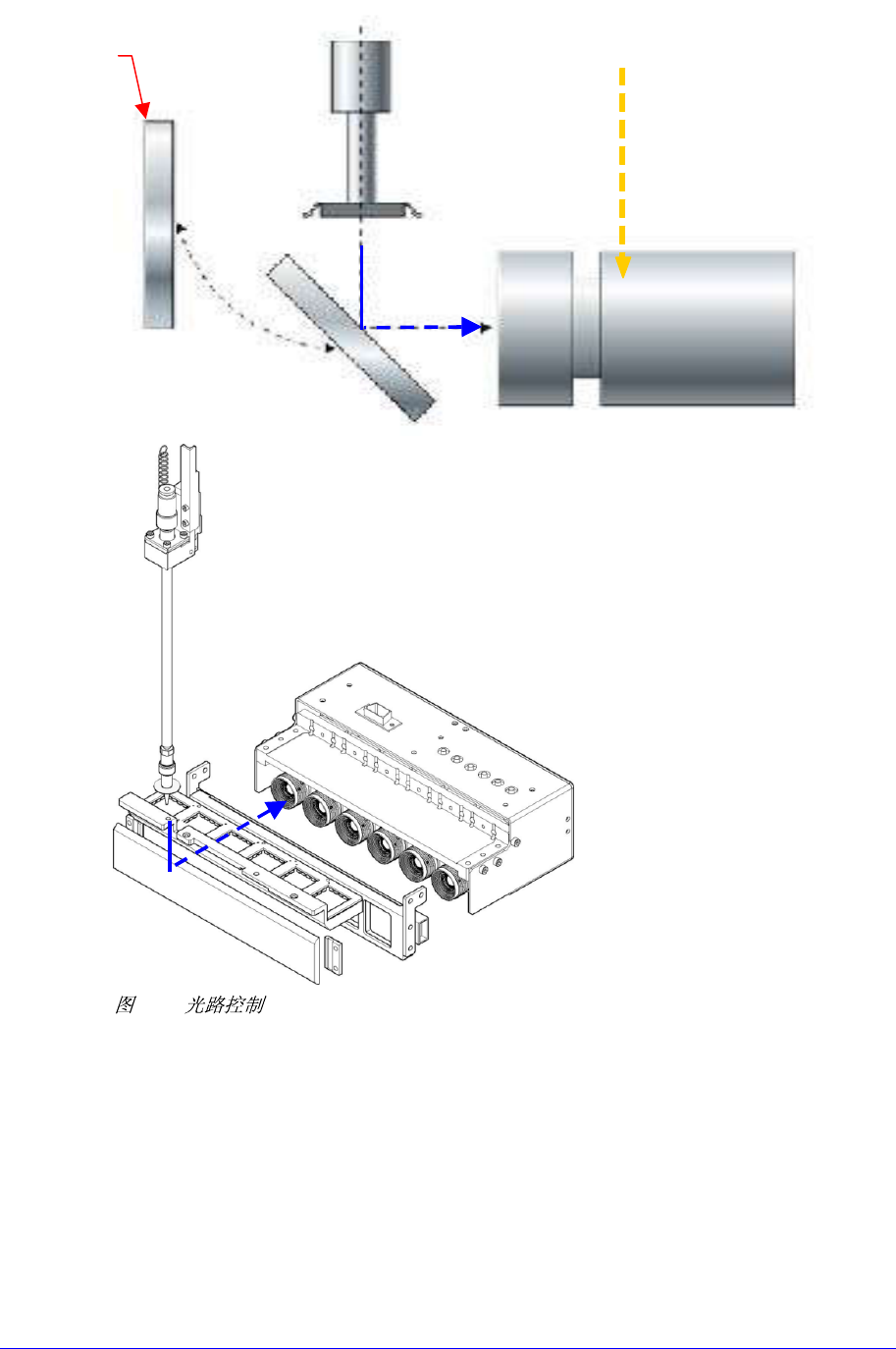 图 光路控制