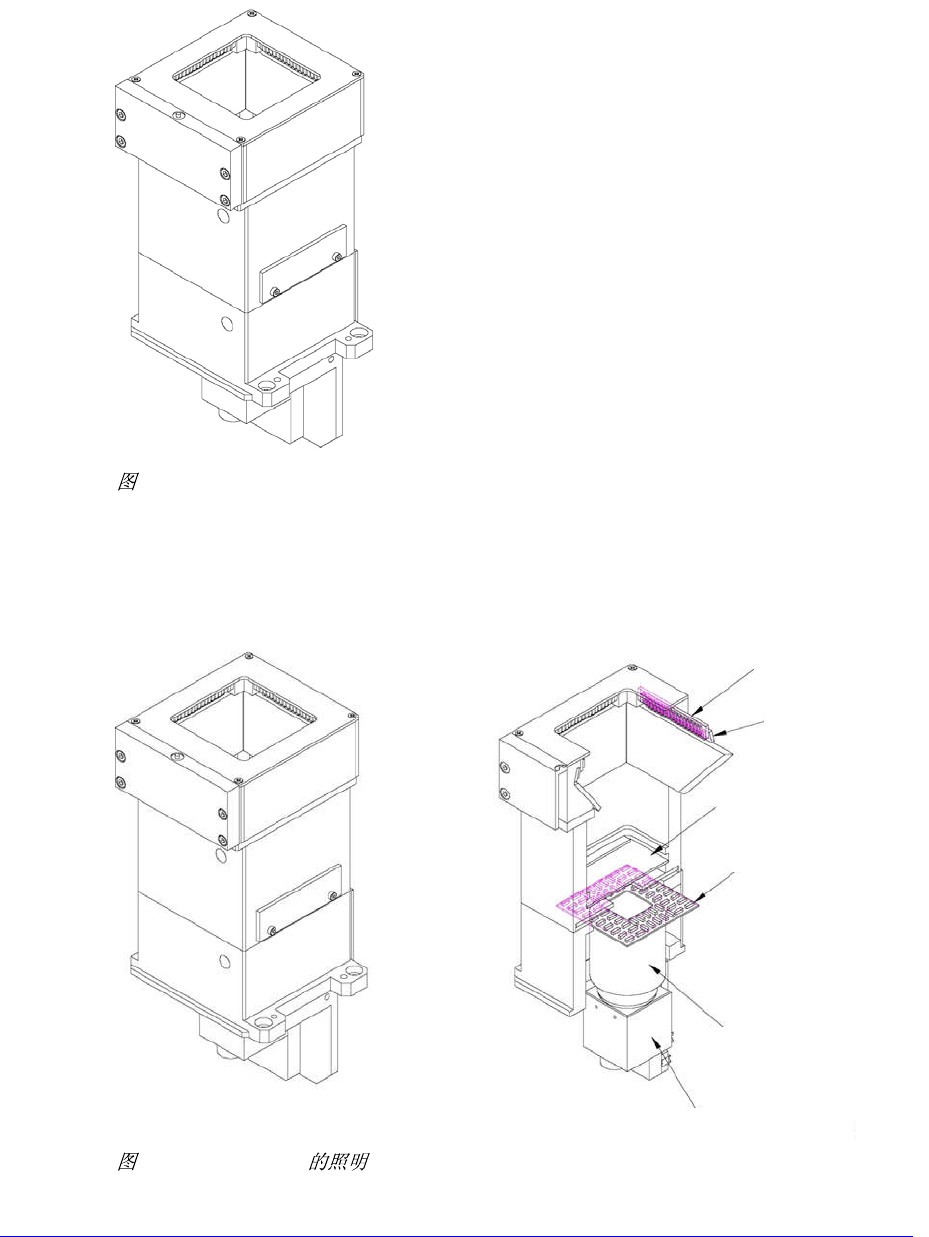 图

图 的照明