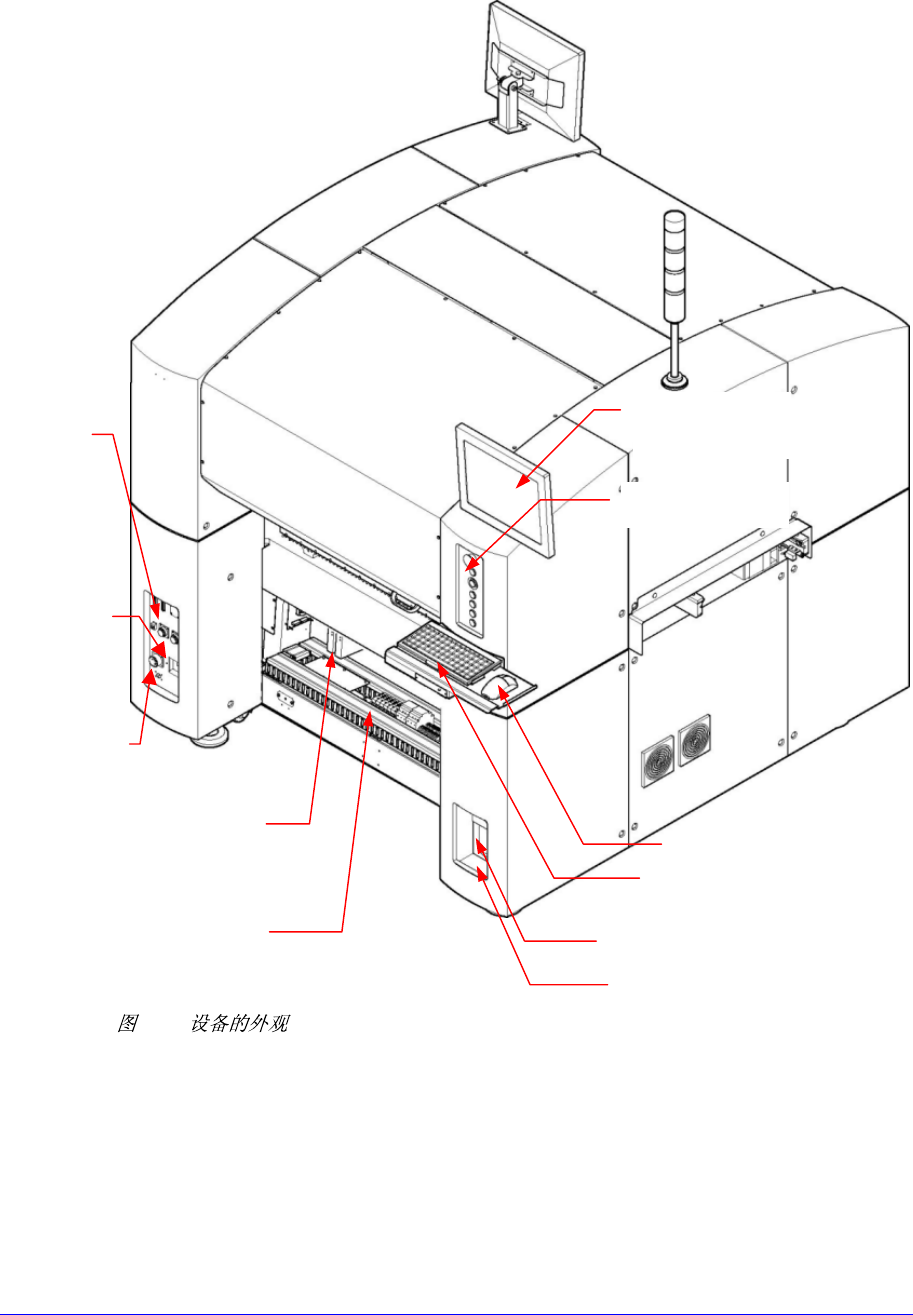 图 设备的外观