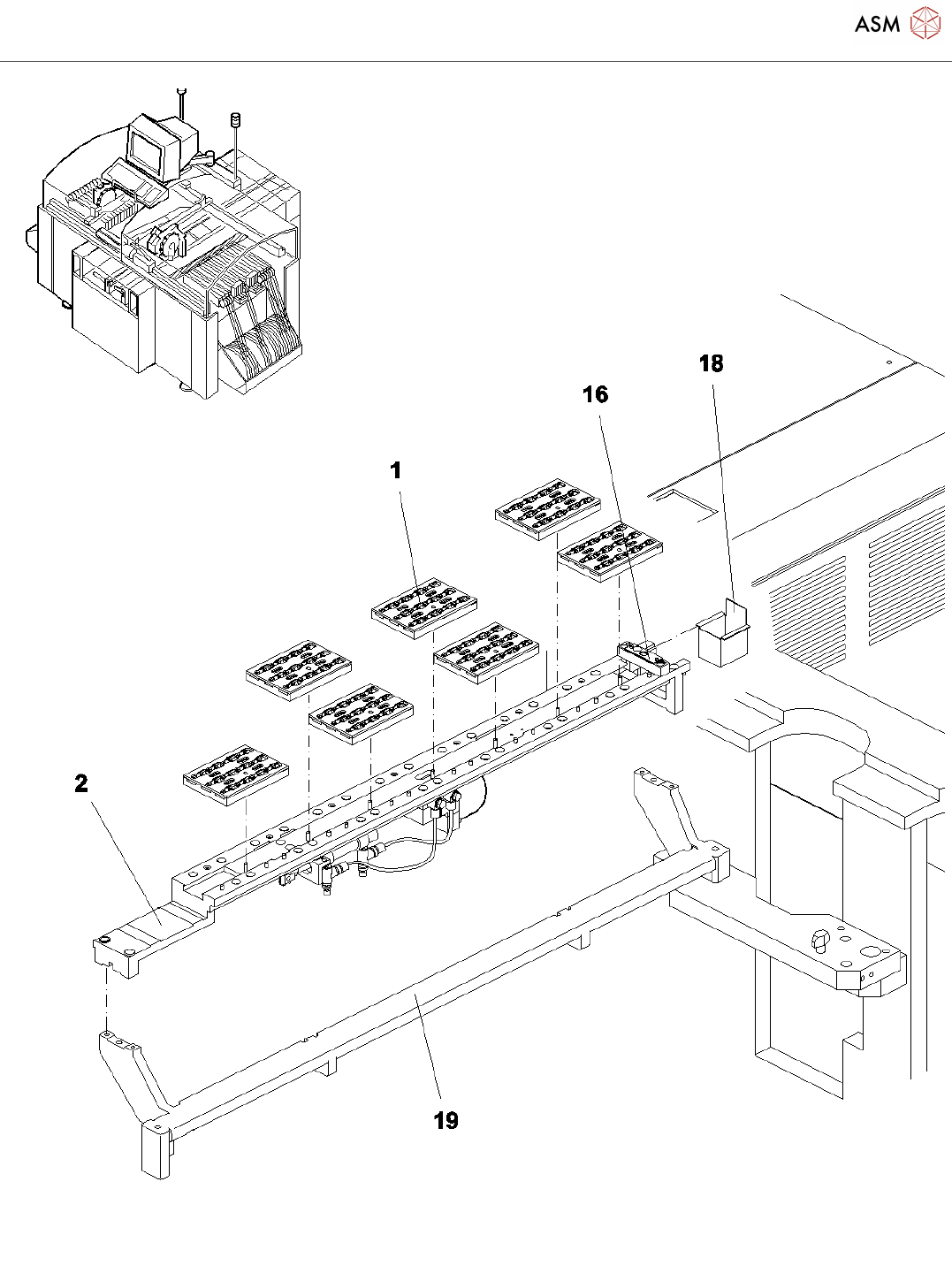 ASM

18

16

1

2

19