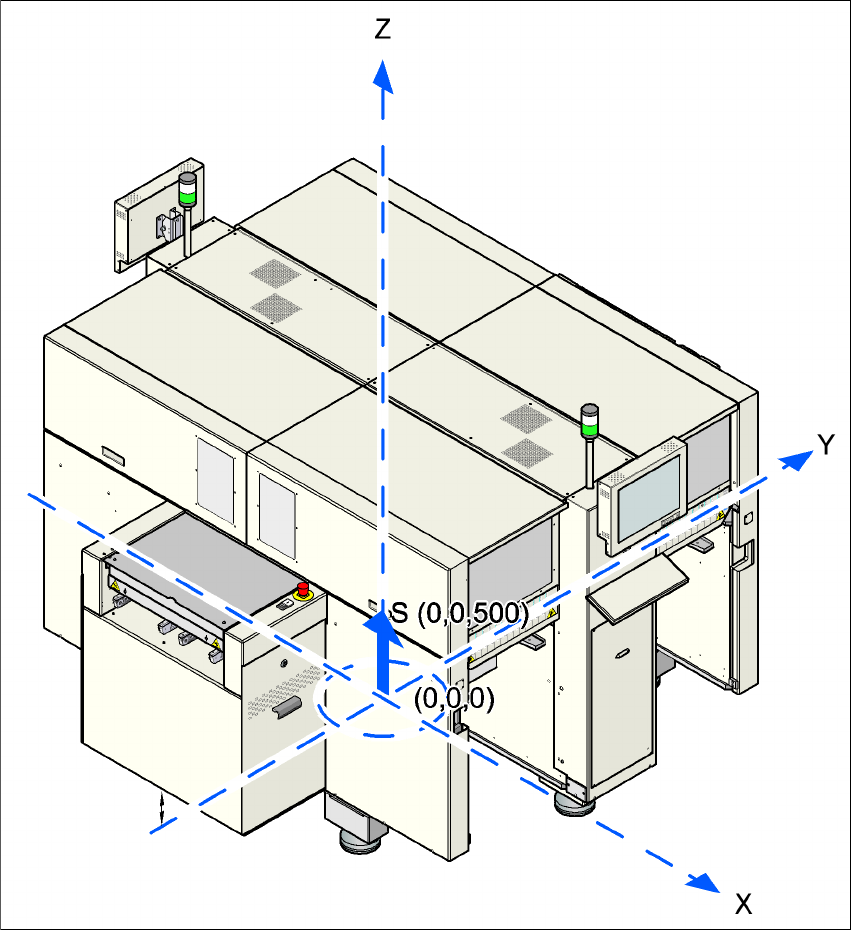 Z
Y
S (0,0,500)
(0,0,0)
X