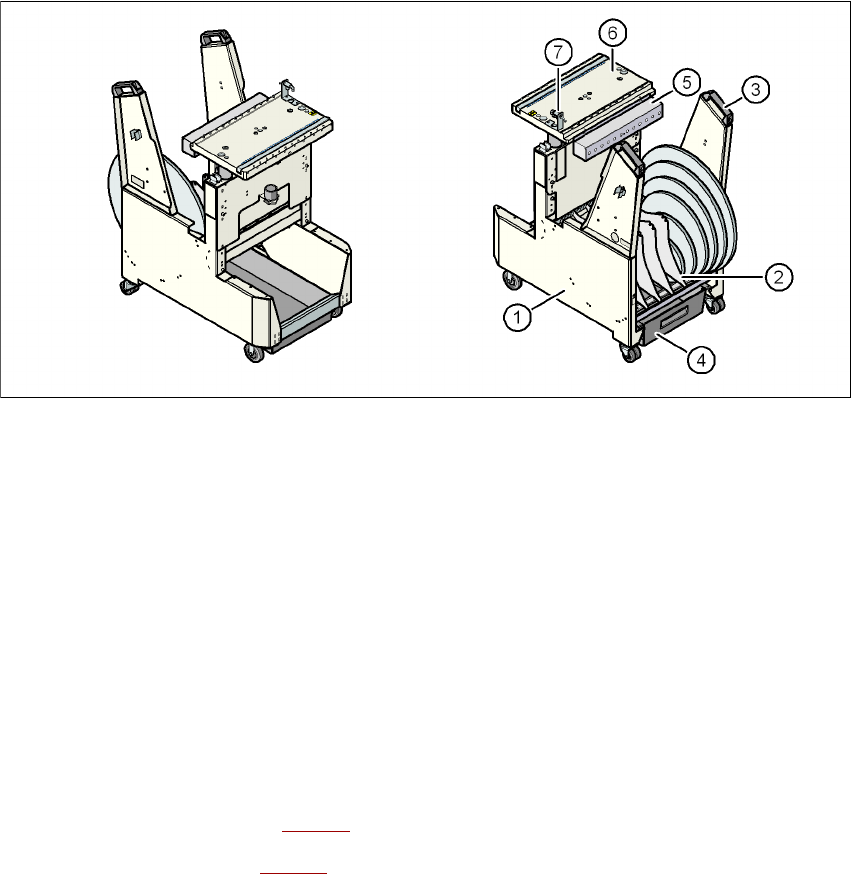 7
6
5
3
2
1
4