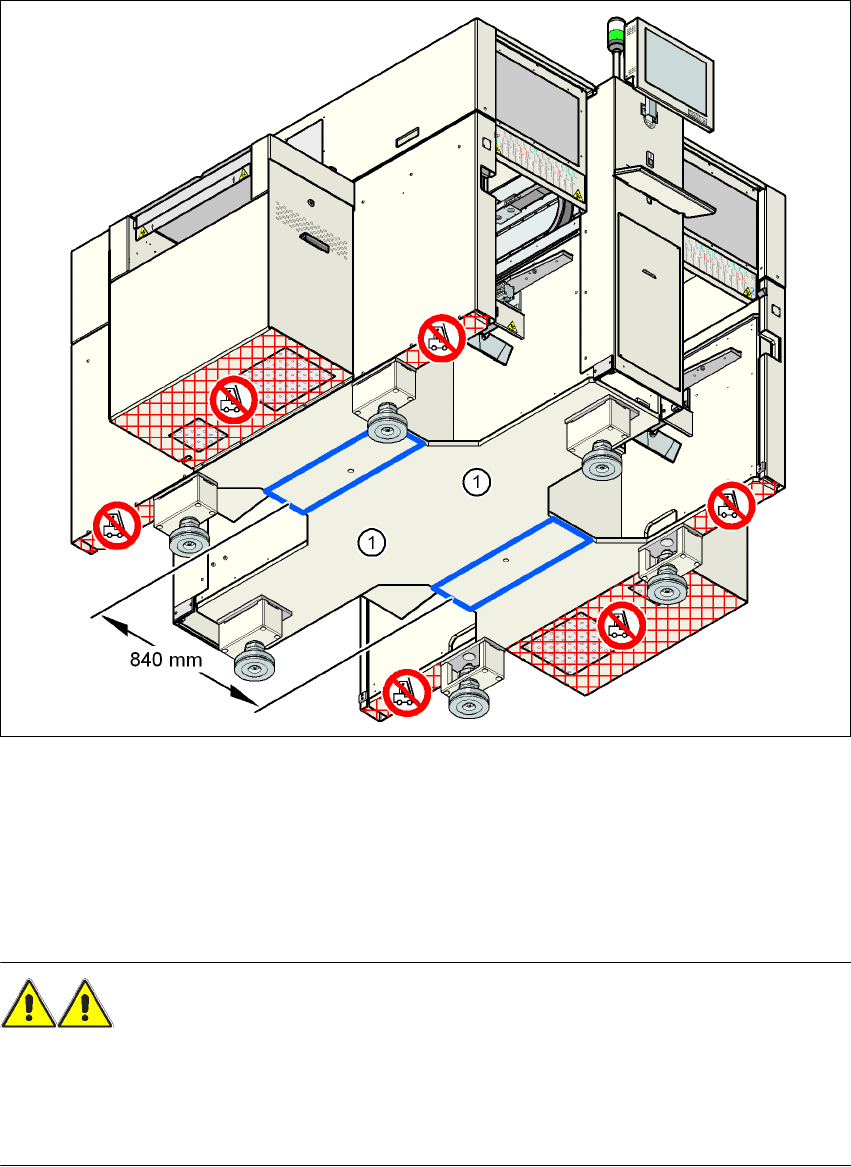 1

1

840 mm