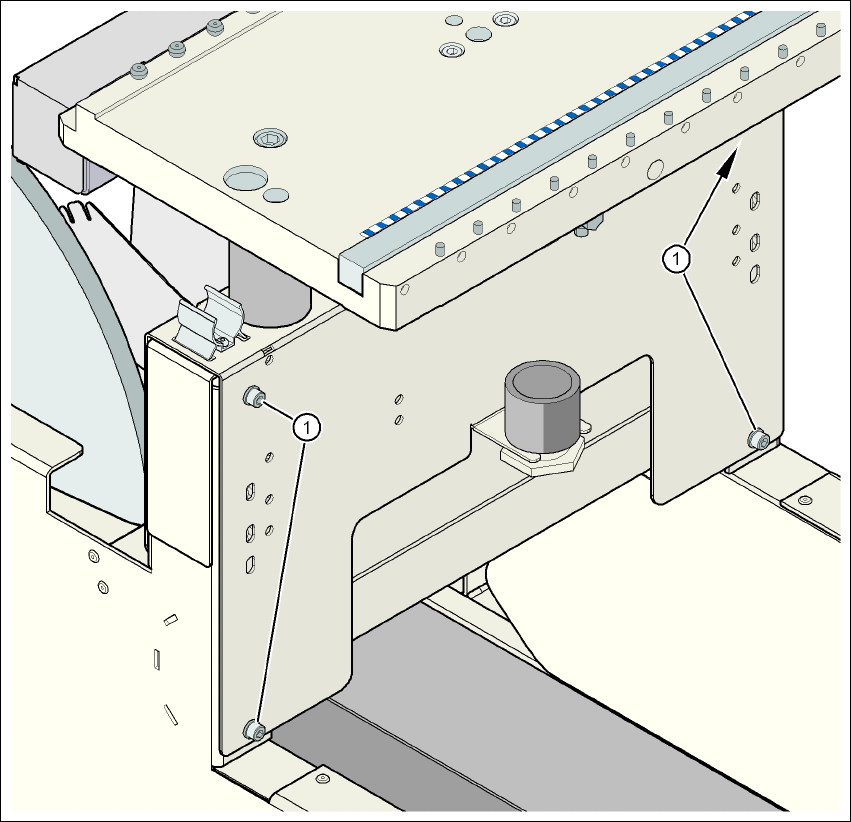 1

1