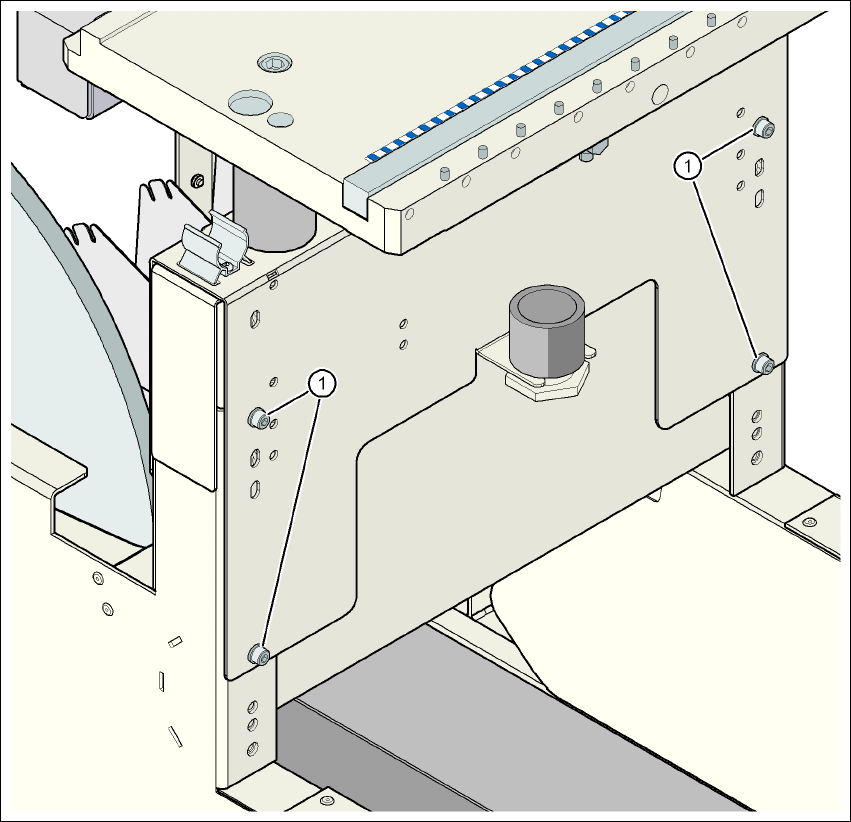 1
1