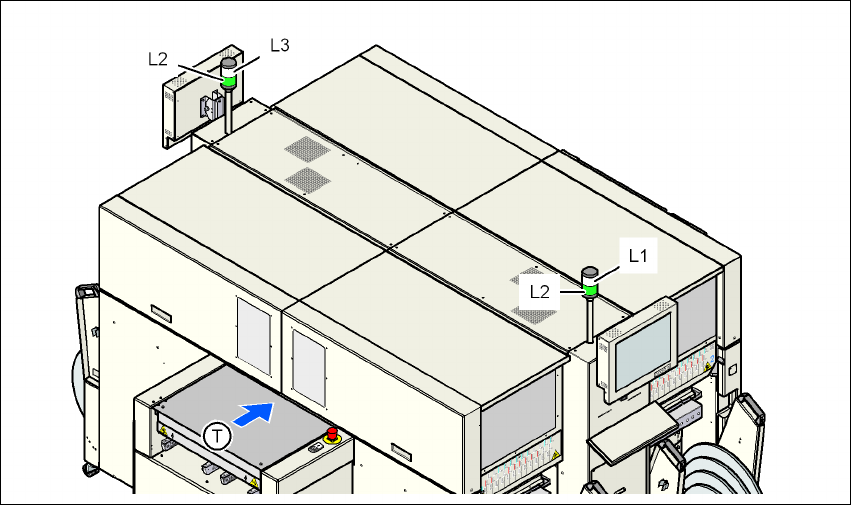 L2
L3
L1
L2
T