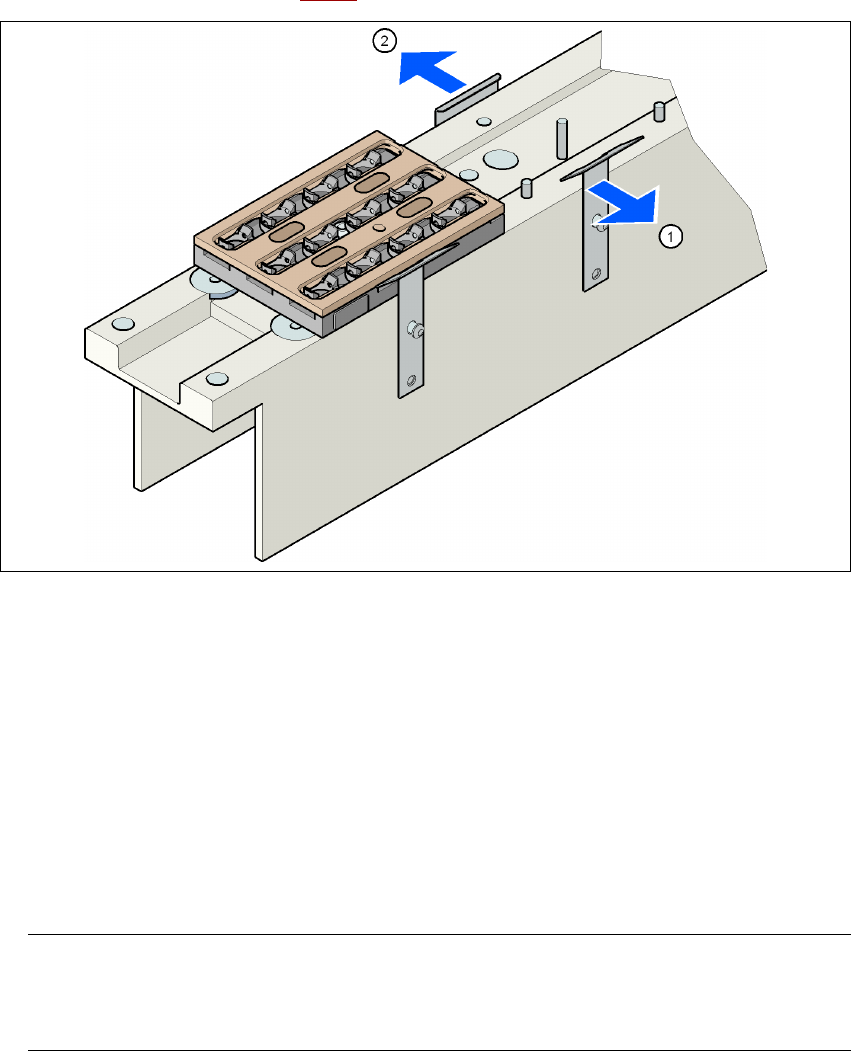 2

1